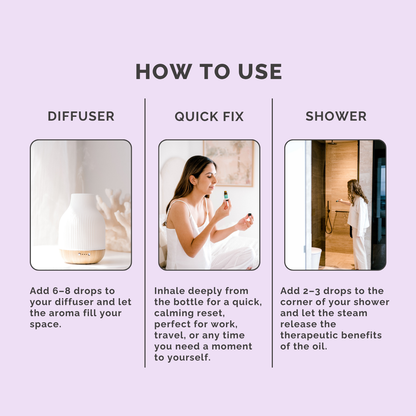 HOW TO USE

DIFFUSER

Add 6–8 drops to your diffuser and let the aroma fill your space.

QUICK FIX

Inhale deeply from the bottle for a quick, calming reset, perfect for work, travel, or any time you need a moment to yourself.

SHOWER

Add 2–3 drops to the corner of your shower and let the steam release the therapeutic benefits of the oil.