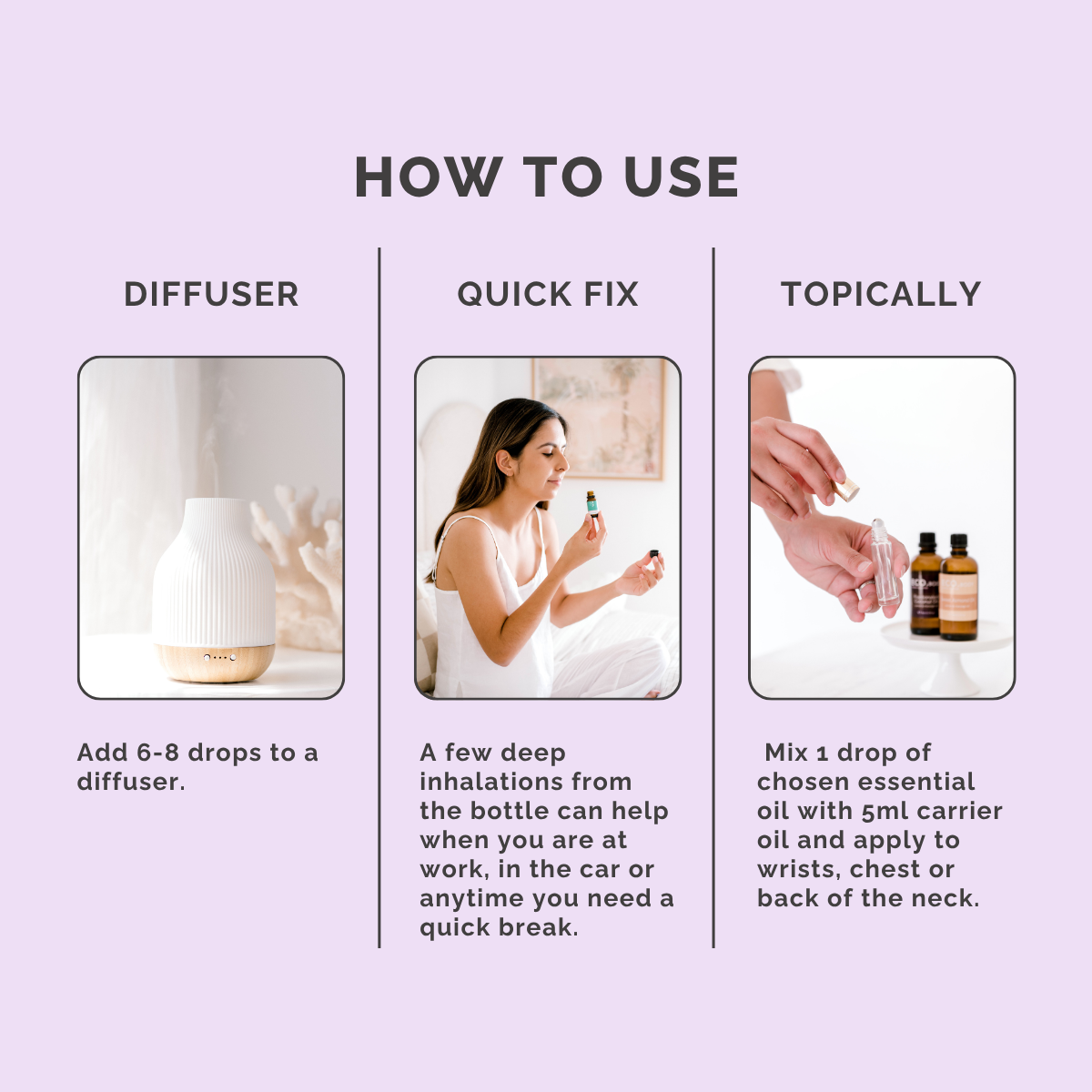 HOW TO USE

DIFFUSER

Add 6-8 drops to a diffuser.

QUICK FIX

A few deep inhalations from the bottle can help when you are at work, in the car or anytime you need a quick break.

TOPICALLY

Mix 1 drop of chosen essential oil with 5ml carrier oil and apply to wrists, chest or back of the neck.