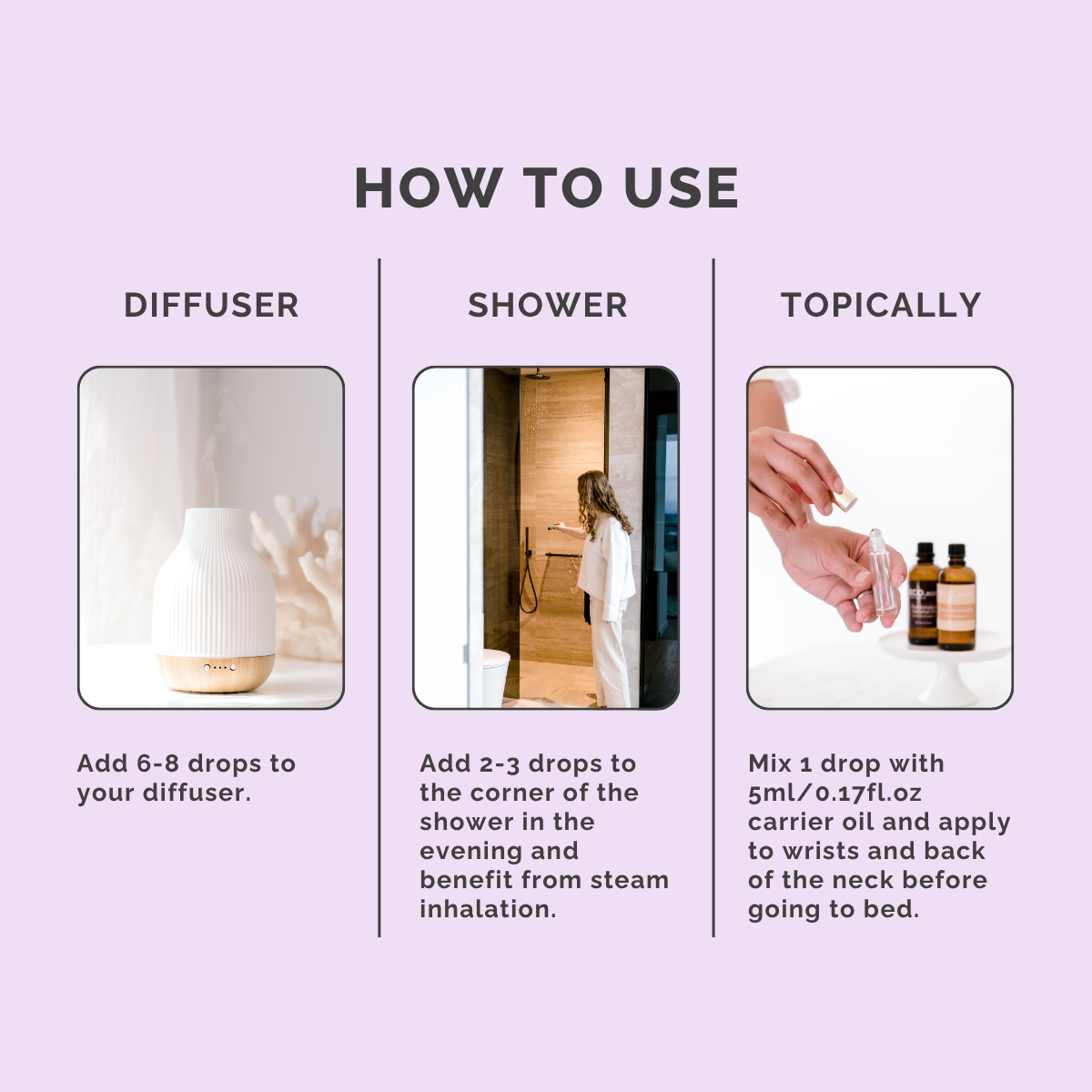 HOW TO USE

DIFFUSER

Add 6-8 drops to your diffuser.

SHOWER

Add 2-3 drops to the corner of the shower in the evening and benefit from steam inhalation.

TOPICALLY

Mix 1 drop with 5ml/0.17fl.oz carrier oil and apply to wrists and back of the neck before going to bed.