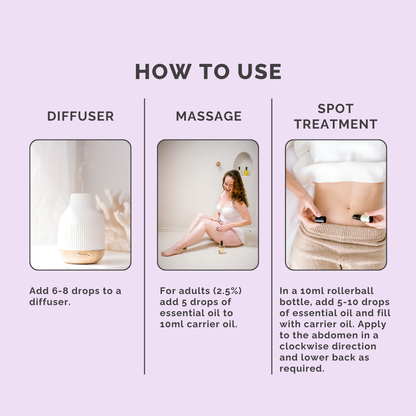 HOW TO USE

DIFFUSER

Add 6-8 drops to a diffuser.

MASSAGE

For adults (2.5%) add 5 drops of essential oil to 10ml carrier oil.

SPOT TREATMENT

In a 10ml rollerball bottle, add 5-10 drops of essential oil and fill with carrier oil. Apply to the abdomen in a clockwise direction and lower back as required.