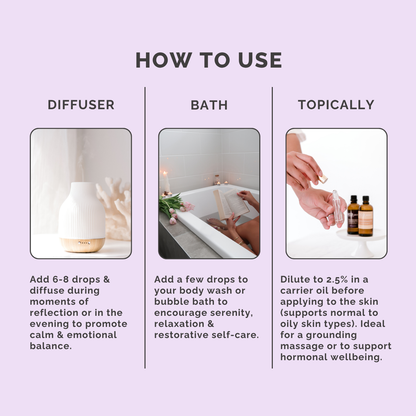 HOW TO USE

DIFFUSER

Add 6-8 drops & diffuse during moments of reflection or in the evening to promote calm & emotional balance.

BATH

Add a few drops to your body wash or bubble bath to encourage serenity, relaxation & restorative self-care.

TOPICALLY

Dilute to 2.5% in a carrier oil before applying to the skin (supports normal to oily skin types). Ideal for a grounding massage or to support hormonal wellbeing.