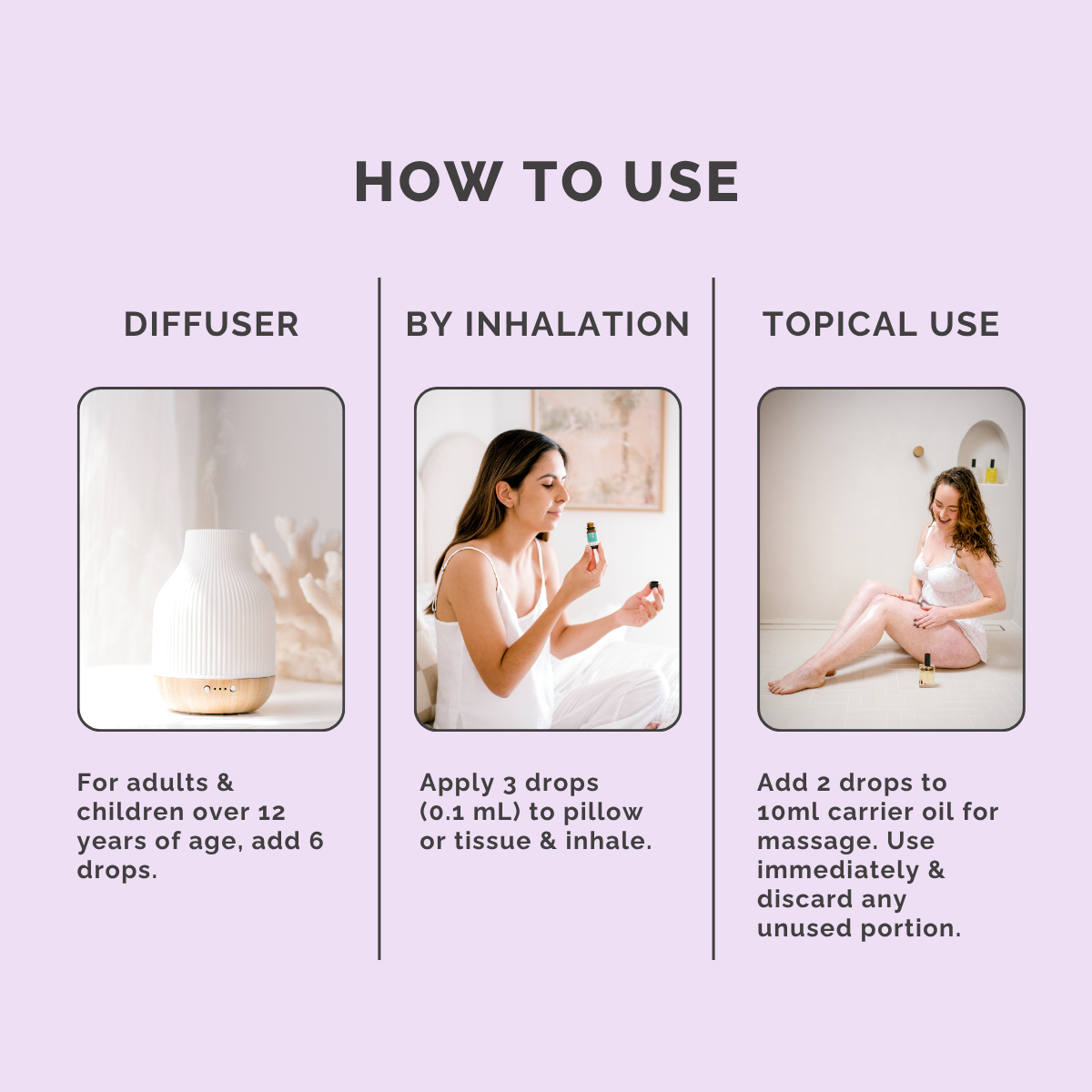 HOW TO USE

DIFFUSER

For adults & children over 12 years of age, add 6 drops.

BY INHALATION

Apply 3 drops (0.1 mL) to pillow or tissue & inhale.

TOPICAL USE

Add 2 drops to 10ml carrier oil for massage. Use immediately & discard any unused portion.