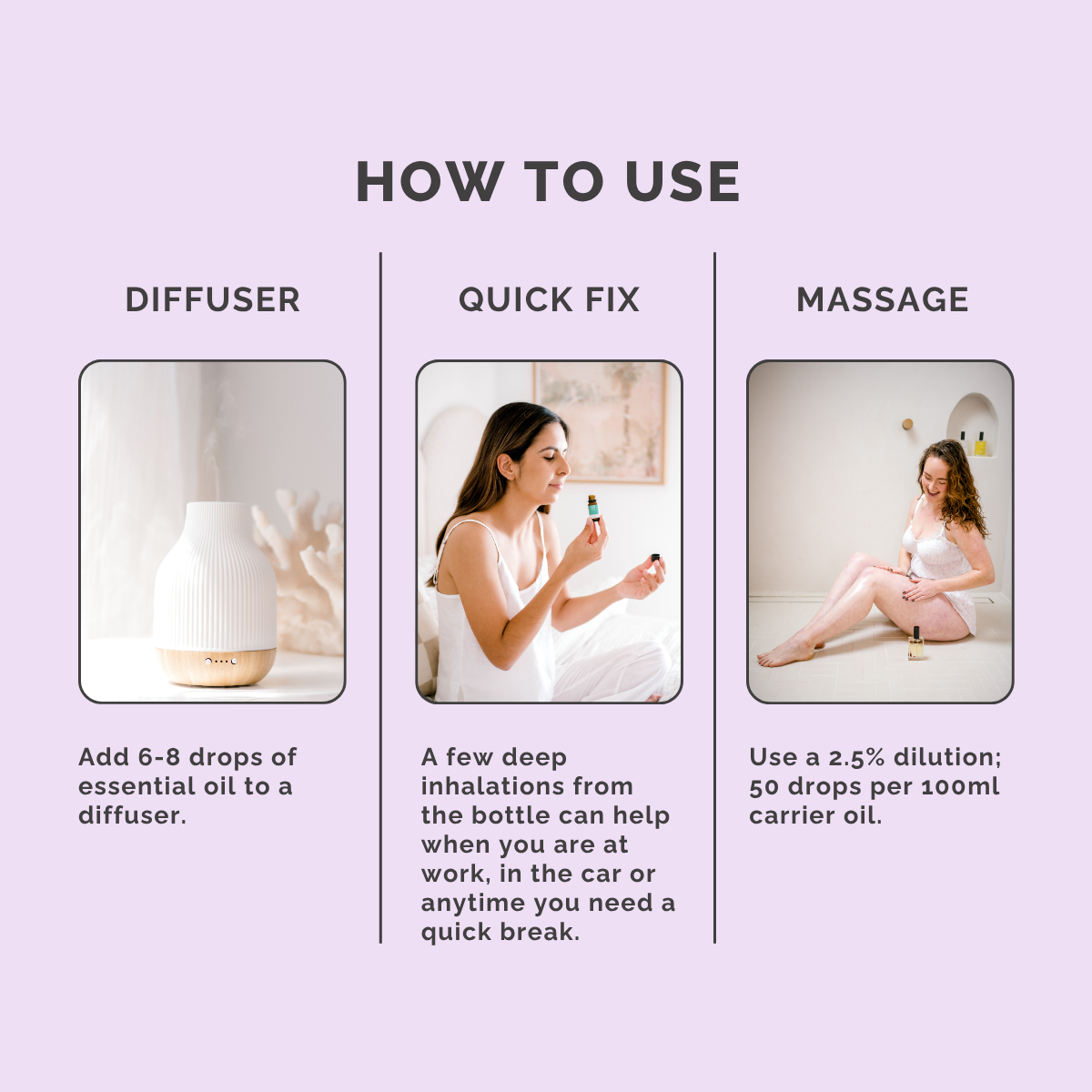 HOW TO USE

DIFFUSER

Add 6-8 drops of essential oil to a diffuser.

QUICK FIX

A few deep inhalations from the bottle can help when you are at work, in the car or anytime you need a quick break.

MASSAGE

Use a 2.5% dilution; 50 drops per 100ml carrier oil.