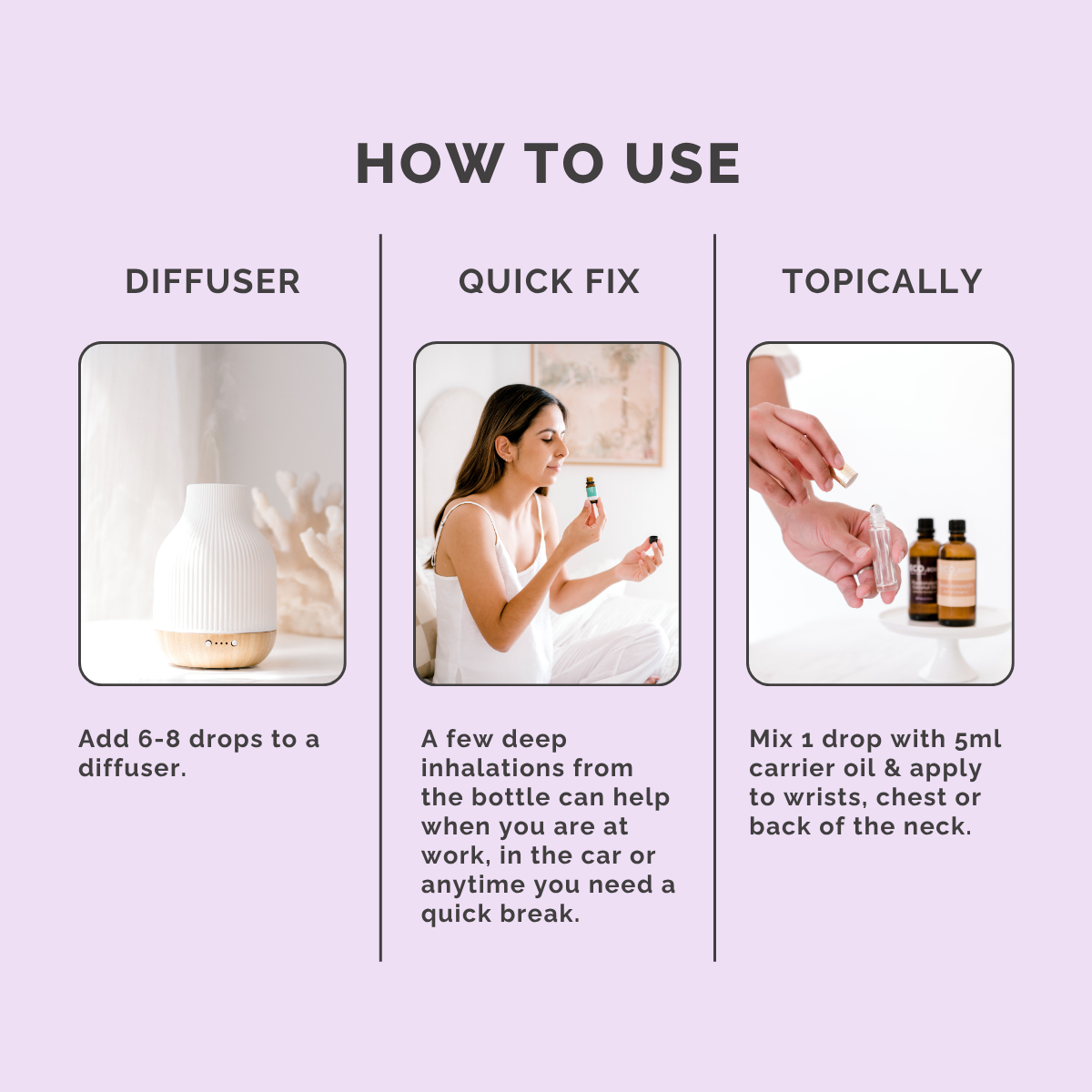 HOW TO USE

DIFFUSER

Add 6-8 drops to a diffuser.

QUICK FIX

A few deep inhalations from the bottle can help when you are at work, in the car or anytime you need a quick break.

TOPICALLY

Mix 1 drop with 5ml carrier oil & apply to wrists, chest or back of the neck.