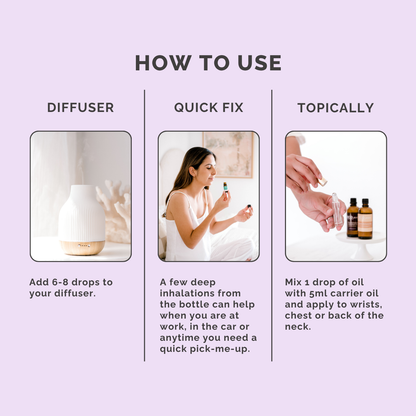 HOW TO USE

DIFFUSER

Add 6-8 drops to your diffuser.

QUICK FIX

A few deep inhalations from the bottle can help when you are at work, in the car or anytime you need a quick pick-me-up.

TOPICALLY

Mix 1 drop of oil with 5ml carrier oil and apply to wrists, chest or back of the neck.