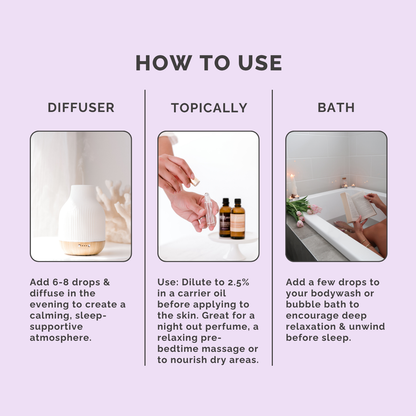 HOW TO USE

DIFFUSER

Add 6-8 drops & diffuse in the evening to create a calming, sleep-supportive atmosphere.

TOPICALLY

Use: Dilute to 2.5% in a carrier oil before applying to the skin. Great for a night out perfume, a relaxing pre-bedtime massage or to nourish dry areas.

BATH

Add a few drops to your bodywash or bubble bath to encourage deep relaxation & unwind before sleep.