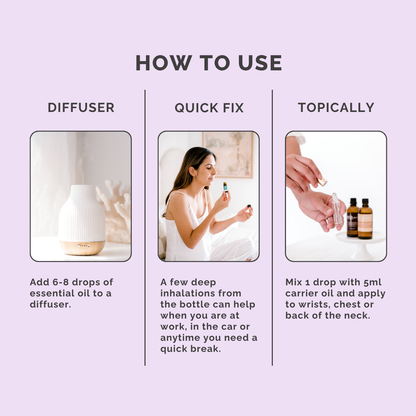 HOW TO USE

DIFFUSER

Add 6-8 drops of essential oil to a diffuser.

QUICK FIX

A few deep inhalations from the bottle can help when you are at work, in the car or anytime you need a quick break.

TOPICALLY

Mix 1 drop with 5ml carrier oil and apply to wrists, chest or back of the neck.