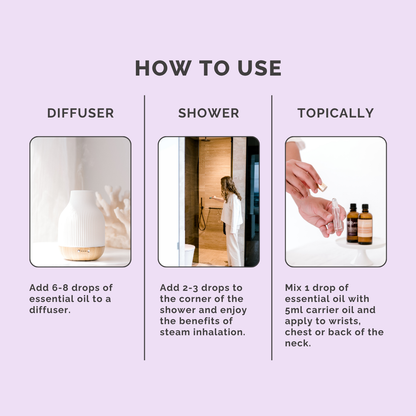 HOW TO USE

DIFFUSER

Add 6-8 drops of essential oil to a diffuser.

SHOWER

Add 2-3 drops to the corner of the shower and enjoy the benefits of steam inhalation.

TOPICALLY

Mix 1 drop of essential oil with 5ml carrier oil and apply to wrists, chest or back of the neck.