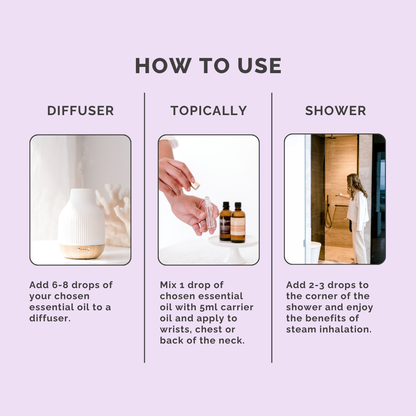 HOW TO USE

DIFFUSER

Add 6-8 drops of your chosen essential oil to a diffuser.

TOPICALLY

Mix 1 drop of chosen essential oil with 5ml carrier oil and apply to wrists, chest or back of the neck.

SHOWER

Add 2-3 drops to the corner of the shower and enjoy the benefits of steam inhalation.