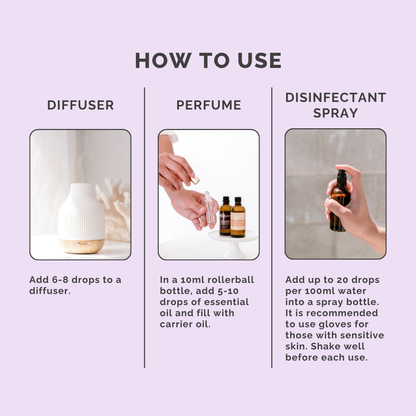 HOW TO USE

DIFFUSER

Add 6-8 drops to a diffuser.

PERFUME

In a 10ml rollerball bottle, add 5-10 drops of essential oil and fill with carrier oil.

DISINFECTANT SPRAY

Add up to 20 drops per 100ml water into a spray bottle. It is recommended to use gloves for those with sensitive skin. Shake well before each use.