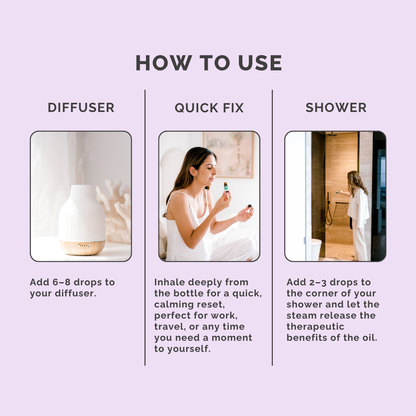 HOW TO USE

DIFFUSER

Add 6–8 drops to your diffuser.

QUICK FIX

Inhale deeply from the bottle for a quick, calming reset, perfect for work, travel, or any time you need a moment to yourself.

SHOWER

Add 2–3 drops to the corner of your shower and let the steam release the therapeutic benefits of the oil.