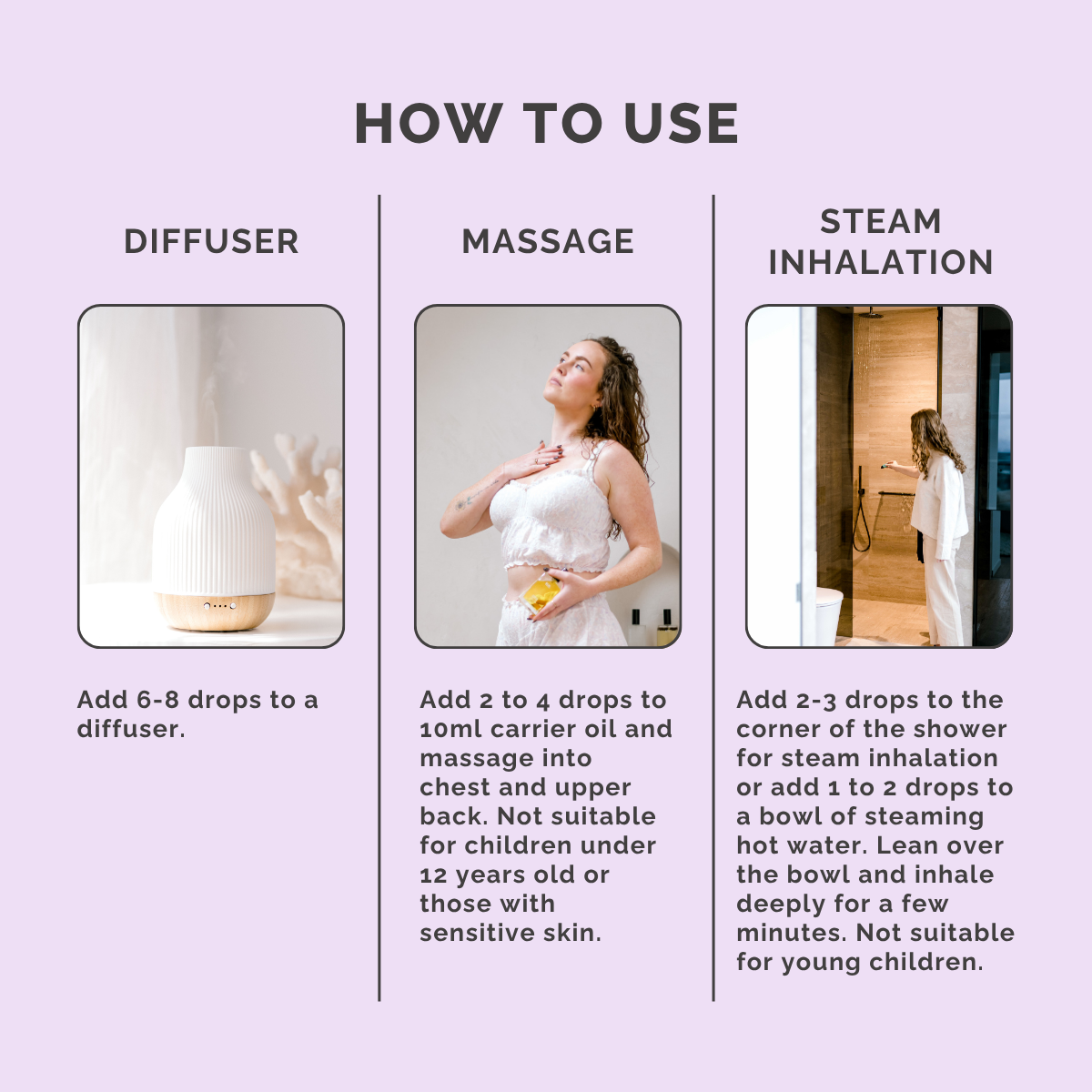 HOW TO USE

DIFFUSER

Add 6-8 drops to a diffuser.

MASSAGE

Add 2 to 4 drops to 10ml carrier oil and massage into chest and upper back. Not suitable for children under 12 years old or those with sensitive skin.

STEAM INHALATION

Add 2-3 drops to the corner of the shower for steam inhalation or add 1 to 2 drops to a bowl of steaming hot water. Lean over the bowl and inhale deeply for a few minutes. Not suitable for young children.