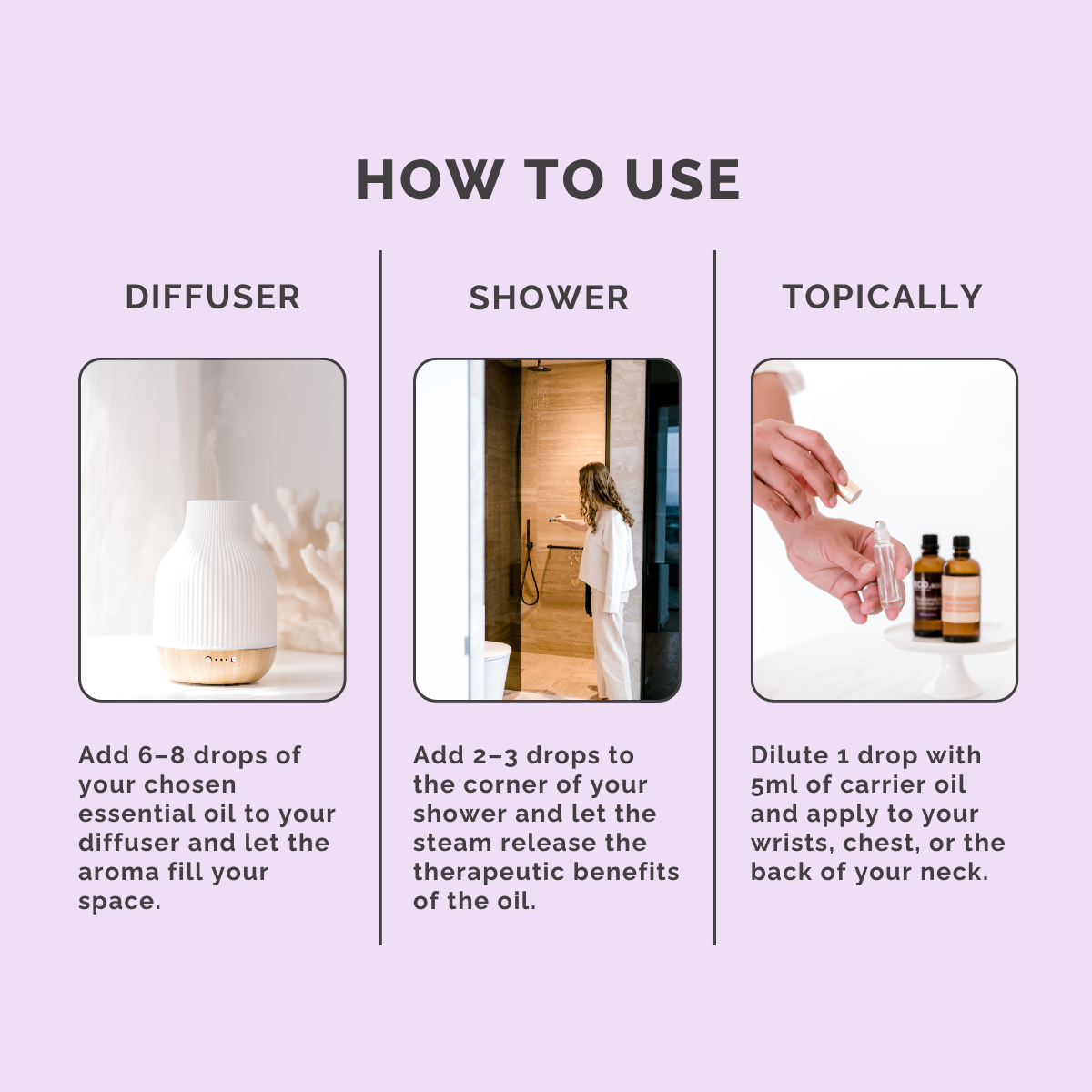 HOW TO USE

DIFFUSER

Add 6–8 drops of your chosen essential oil to your diffuser and let the aroma fill your space.

SHOWER

Add 2–3 drops to the corner of your shower and let the steam release the therapeutic benefits of the oil.

TOPICALLY

Dilute 1 drop with 5ml of carrier oil and apply to your wrists, chest, or the back of your neck.