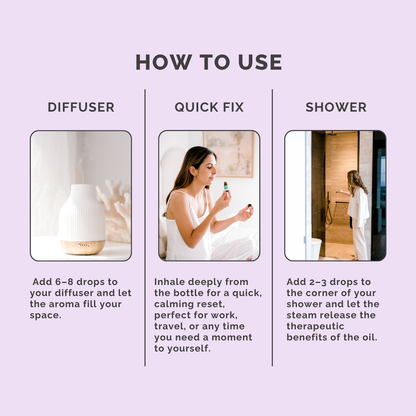 HOW TO USE

DIFFUSER

Add 6–8 drops to your diffuser and let the aroma fill your space.

QUICK FIX

Inhale deeply from the bottle for a quick, calming reset, perfect for work, travel, or any time you need a moment to yourself.

SHOWER

Add 2–3 drops to the corner of your shower and let the steam release the therapeutic benefits of the oil.