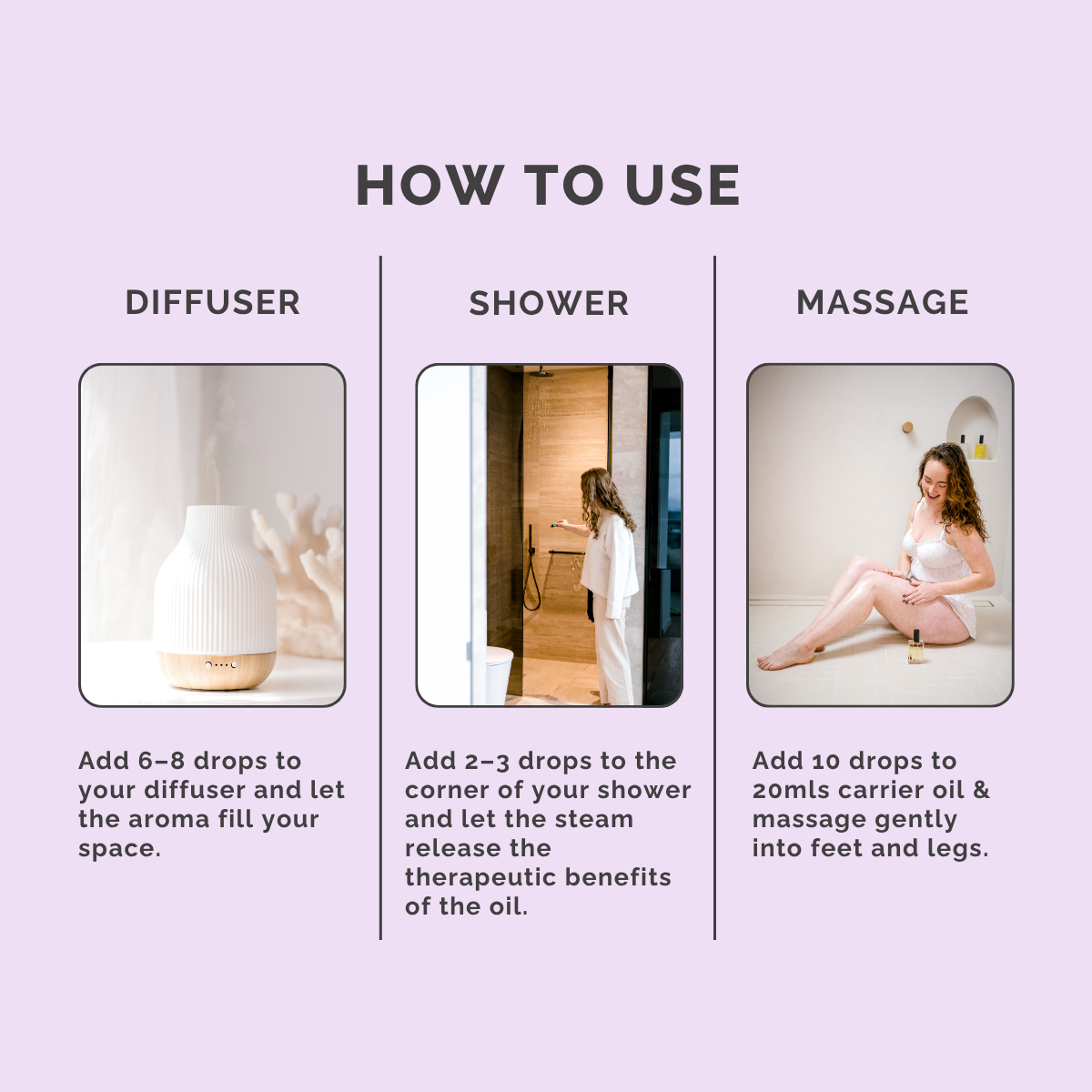 HOW TO USE

DIFFUSER

Add 6–8 drops to your diffuser and let the aroma fill your space.

SHOWER

Add 2–3 drops to the corner of your shower and let the steam release the therapeutic benefits of the oil.

MASSAGE

Add 10 drops to 20mls carrier oil & massage gently into feet and legs.