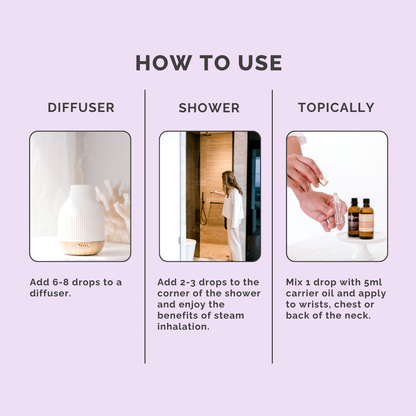 HOW TO USE

DIFFUSER

Add 6-8 drops to a diffuser.

SHOWER

Add 2-3 drops to the corner of the shower and enjoy the benefits of steam inhalation.

TOPICALLY

Mix 1 drop with 5ml carrier oil and apply to wrists, chest or back of the neck.