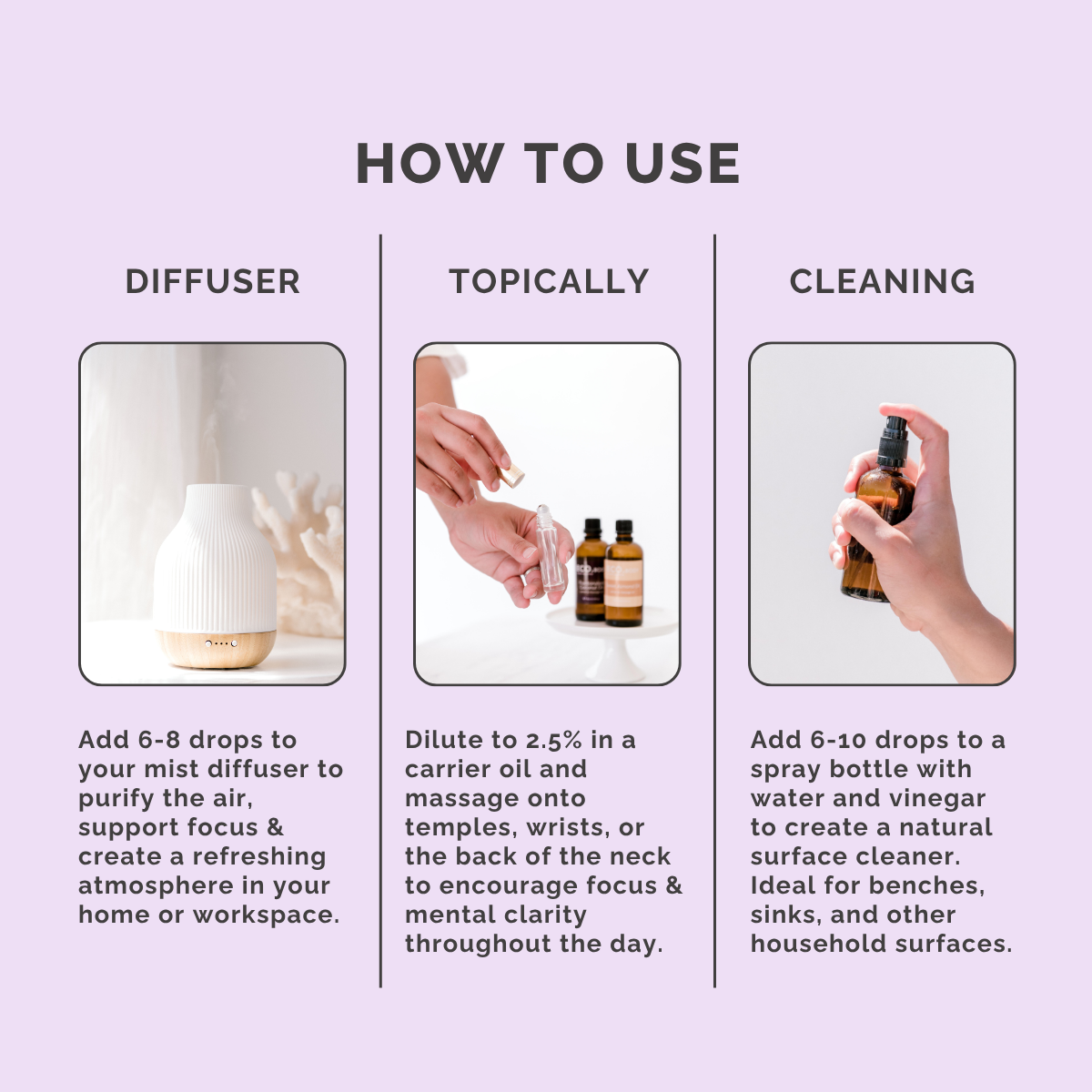 HOW TO USE

DIFFUSER

Add 6-8 drops to your mist diffuser to purify the air, support focus & create a refreshing atmosphere in your home or workspace.

TOPICALLY

Dilute to 2.5% in a carrier oil and massage onto temples, wrists, or the back of the neck to encourage focus & mental clarity throughout the day.

CLEANING

Add 6-10 drops to a spray bottle with water and vinegar to create a natural surface cleaner. Ideal for benches, sinks, and other household surfaces.