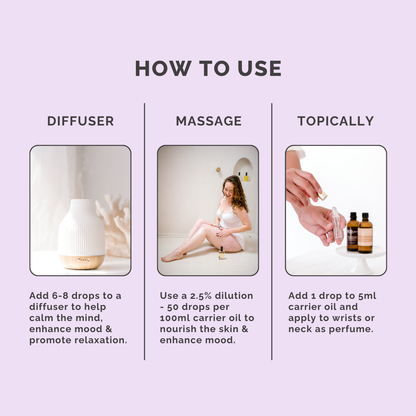 HOW TO USE

DIFFUSER

Add 6-8 drops to a diffuser to help calm the mind, enhance mood & promote relaxation.

MASSAGE

Use a 2.5% dilution - 50 drops per 100ml carrier oil to nourish the skin & enhance mood.

TOPICALLY

Add 1 drop to 5ml carrier oil and apply to wrists or neck as perfume.