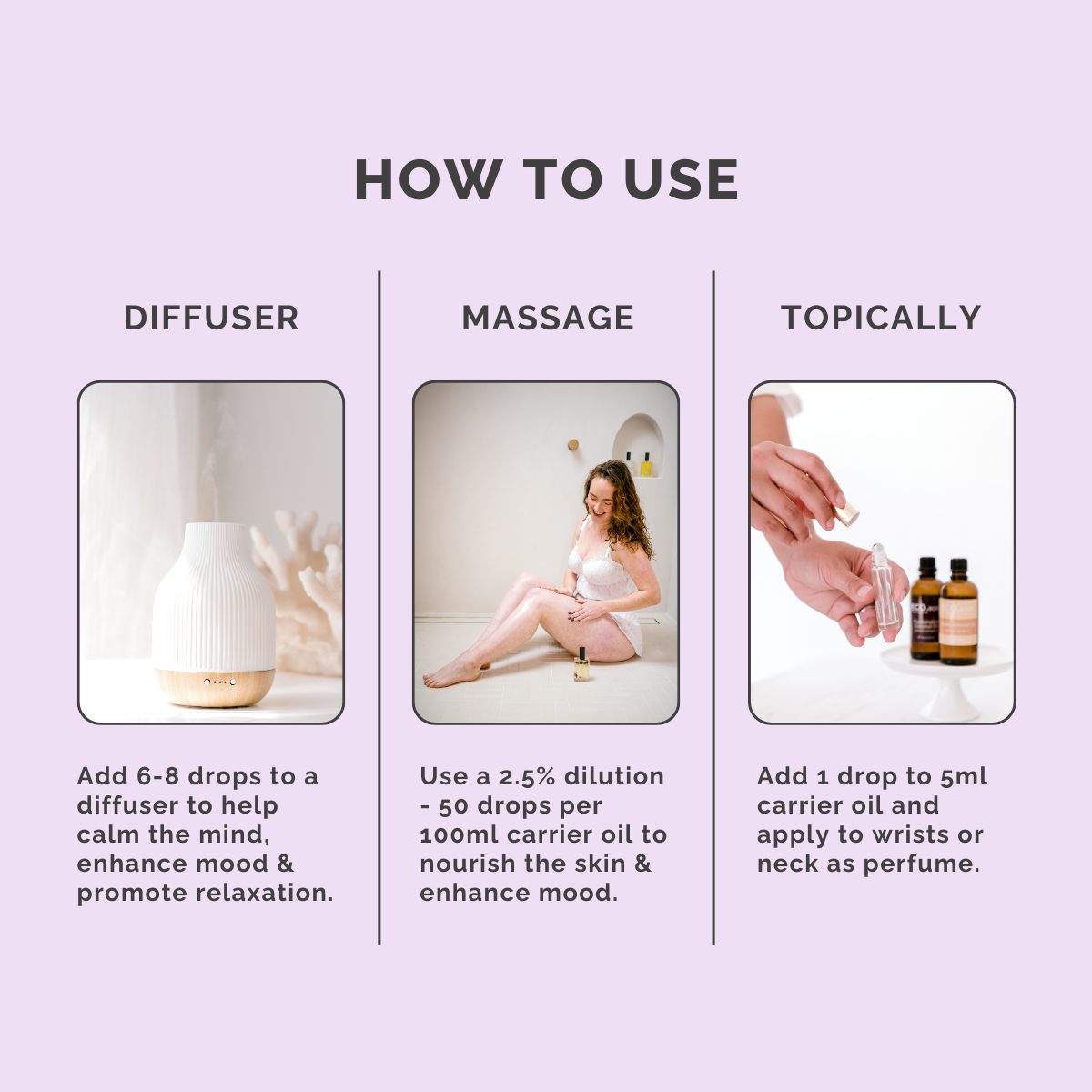 HOW TO USE

DIFFUSER

Add 6-8 drops to a diffuser to help calm the mind, enhance mood & promote relaxation.

MASSAGE

Use a 2.5% dilution - 50 drops per 100ml carrier oil to nourish the skin & enhance mood.

TOPICALLY

Add 1 drop to 5ml carrier oil and apply to wrists or neck as perfume.