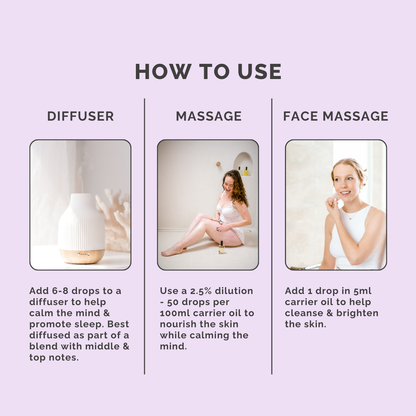 HOW TO USE

DIFFUSER

Add 6-8 drops to a diffuser to help calm the mind & promote sleep. Best diffused as part of a blend with middle & top notes.

MASSAGE

Use a 2.5% dilution - 50 drops per 100ml carrier oil to nourish the skin while calming the mind.

FACE MASSAGE

Add 1 drop in 5ml carrier oil to help cleanse & brighten the skin.