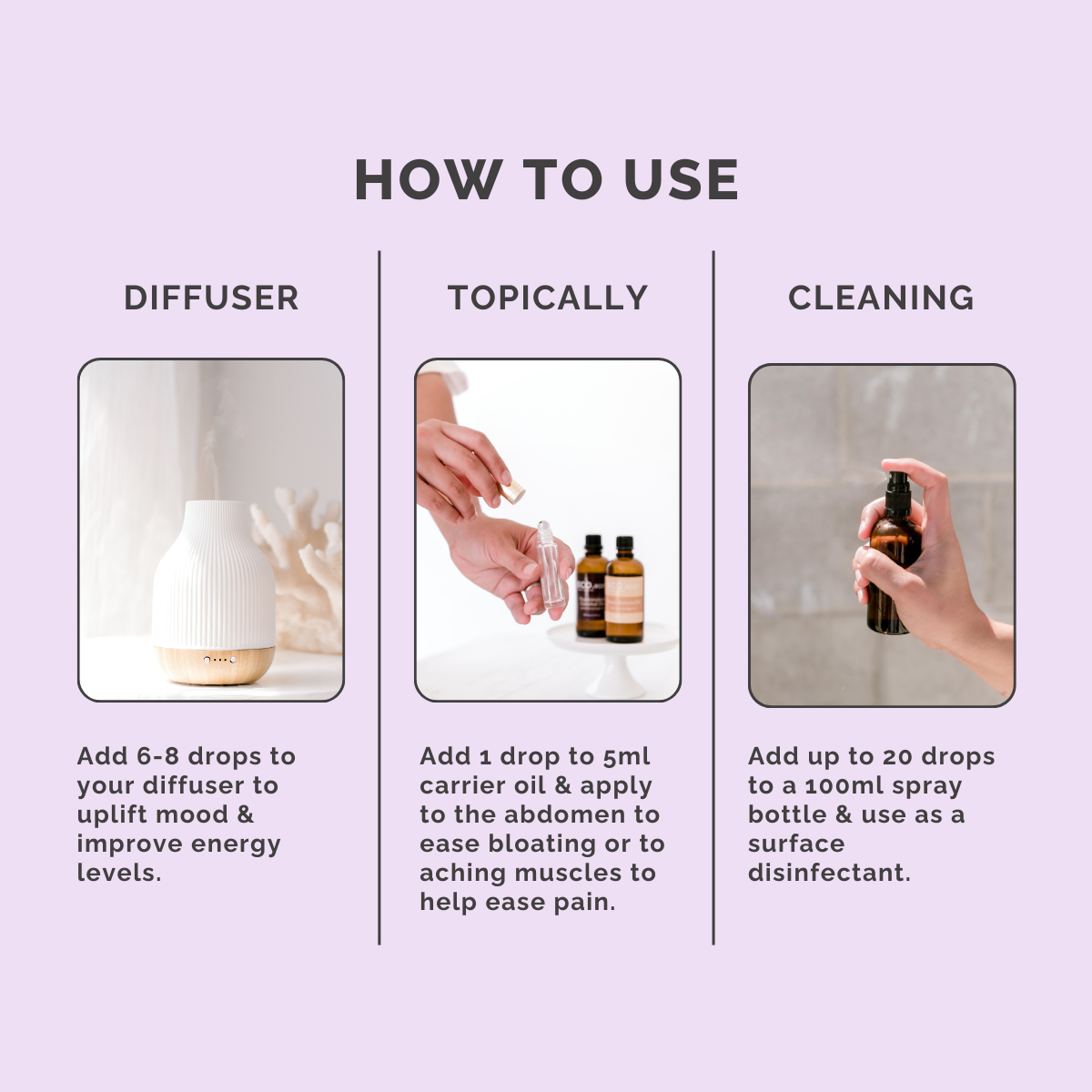 HOW TO USE

DIFFUSER

Add 6-8 drops to your diffuser to uplift mood & improve energy levels.

TOPICALLY

Add 1 drop to 5ml carrier oil & apply to the abdomen to ease bloating or to aching muscles to help ease pain.

CLEANING

Add up to 20 drops to a 100ml spray bottle & use as a surface disinfectant.