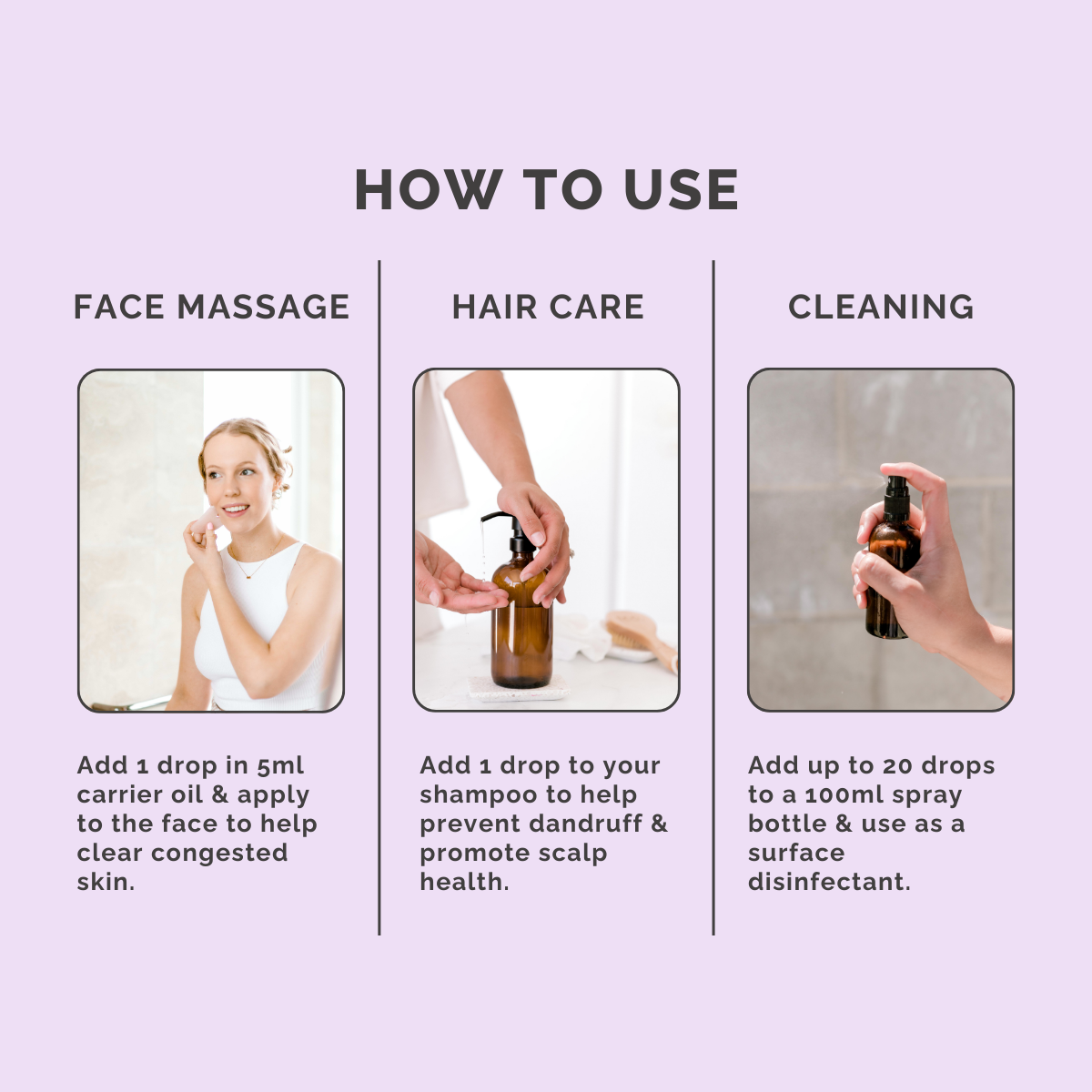 HOW TO USE

FACE MASSAGE

Add 1 drop in 5ml carrier oil & apply to the face to help clear congested skin.

HAIR CARE

Add 1 drop to your shampoo to help prevent dandruff & promote scalp health.

CLEANING

Add up to 20 drops to a 100ml spray bottle & use as a surface disinfectant.