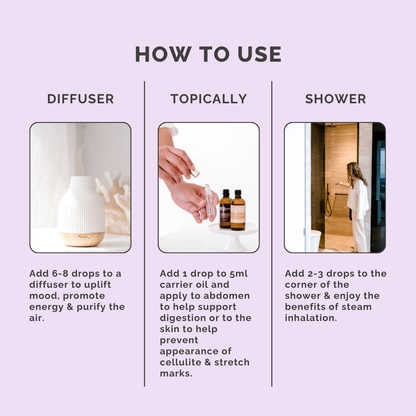 HOW TO USE

DIFFUSER

Add 6-8 drops to a diffuser to uplift mood, promote energy & purify the air.

TOPICALLY

Add 1 drop to 5ml carrier oil and apply to abdomen to help support digestion or to the skin to help prevent appearance of cellulite & stretch marks.

SHOWER

Add 2-3 drops to the corner of the shower & enjoy the benefits of steam inhalation.