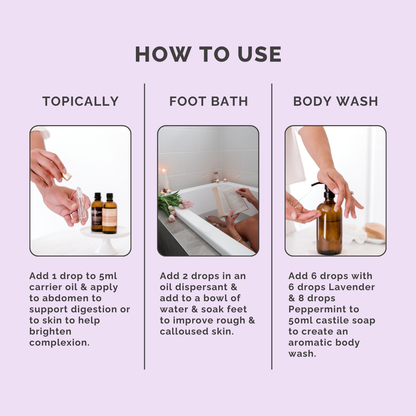 HOW TO USE

TOPICALLY

Add 1 drop to 5ml carrier oil & apply to abdomen to support digestion or to skin to help brighten complexion.

FOOT BATH

Add 2 drops in an oil dispersant & add to a bowl of water & soak feet to improve rough & calloused skin.

BODY WASH

Add 6 drops with 6 drops Lavender & 8 drops Peppermint to 50ml castile soap to create an aromatic body wash.