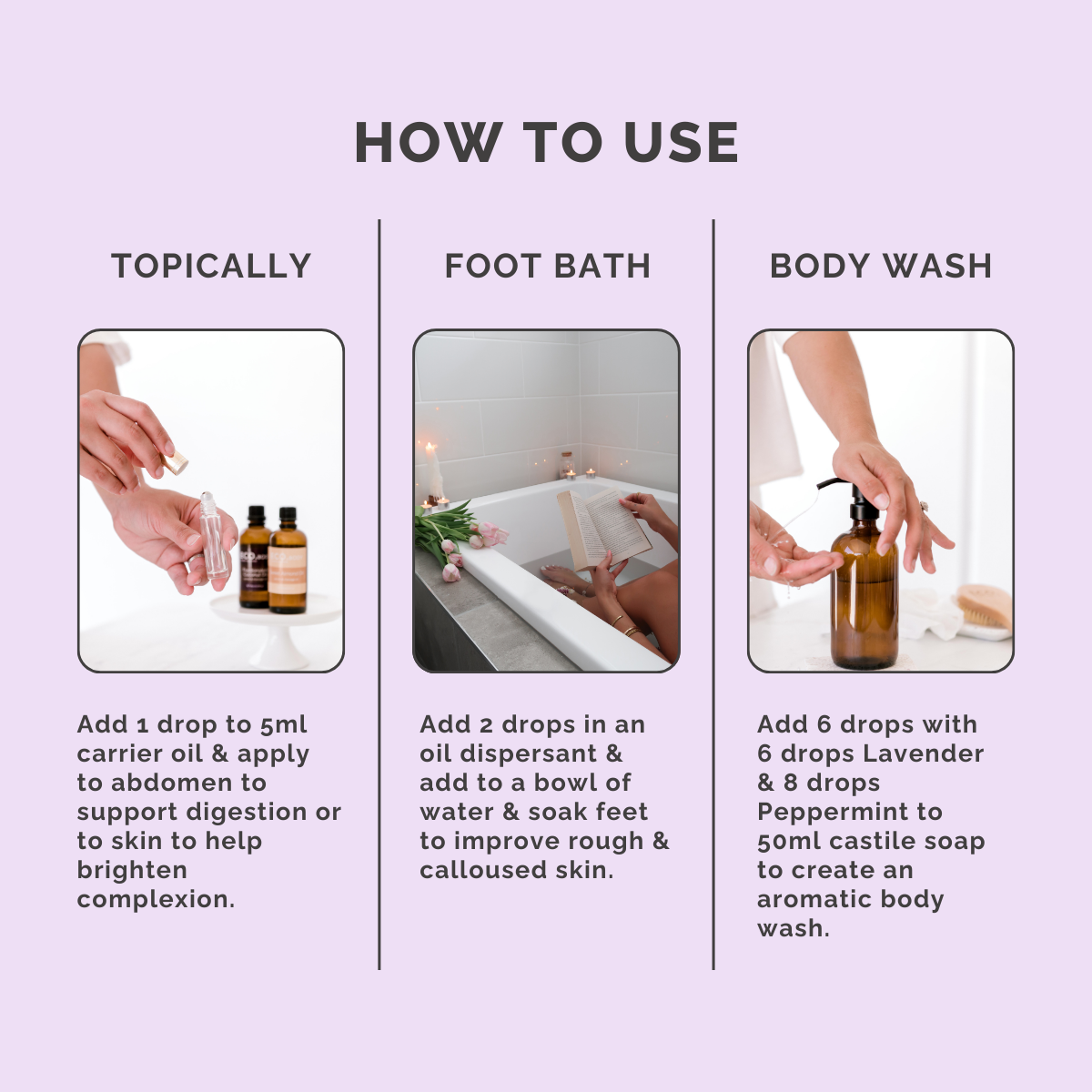 HOW TO USE

TOPICALLY

Add 1 drop to 5ml carrier oil & apply to abdomen to support digestion or to skin to help brighten complexion.

FOOT BATH

Add 2 drops in an oil dispersant & add to a bowl of water & soak feet to improve rough & calloused skin.

BODY WASH

Add 6 drops with 6 drops Lavender & 8 drops Peppermint to 50ml castile soap to create an aromatic body wash.