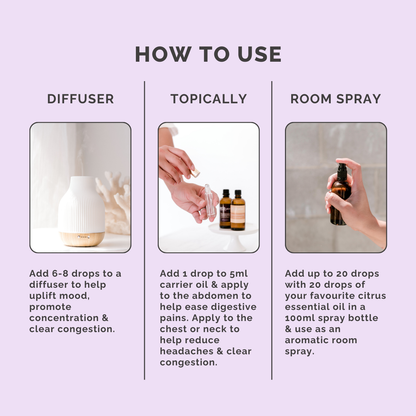 HOW TO USE

DIFFUSER

Add 6-8 drops to a diffuser to help uplift mood, promote concentration & clear congestion.

TOPICALLY

Add 1 drop to 5ml carrier oil & apply to the abdomen to help ease digestive pains. Apply to the chest or neck to help reduce headaches & clear congestion.

ROOM SPRAY

Add up to 20 drops with 20 drops of your favourite citrus essential oil in a 100ml spray bottle & use as an aromatic room spray.