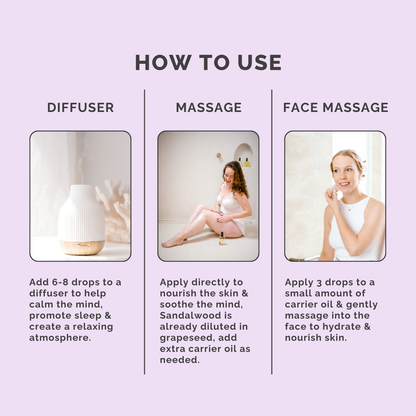 HOW TO USE

DIFFUSER

Add 6-8 drops to a diffuser to help calm the mind, promote sleep & create a relaxing atmosphere.

MASSAGE

Apply directly to nourish the skin & soothe the mind, Sandalwood is already diluted in grapeseed, add extra carrier oil as needed.

FACE MASSAGE

Apply 3 drops to a small amount of carrier oil & gently massage into the face to hydrate & nourish skin.