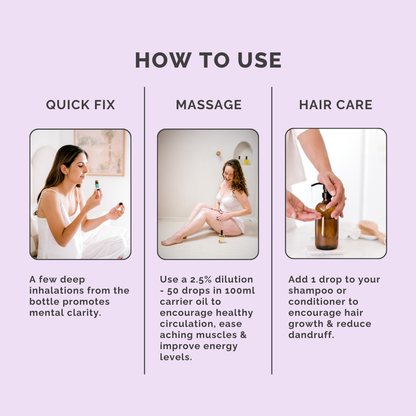 HOW TO USE

QUICK FIX

A few deep inhalations from the bottle promotes mental clarity.

MASSAGE

Use a 2.5% dilution - 50 drops in 100ml carrier oil to encourage healthy circulation, ease aching muscles & improve energy levels.

HAIR CARE

Add 1 drop to your shampoo or conditioner to encourage hair growth & reduce dandruff.