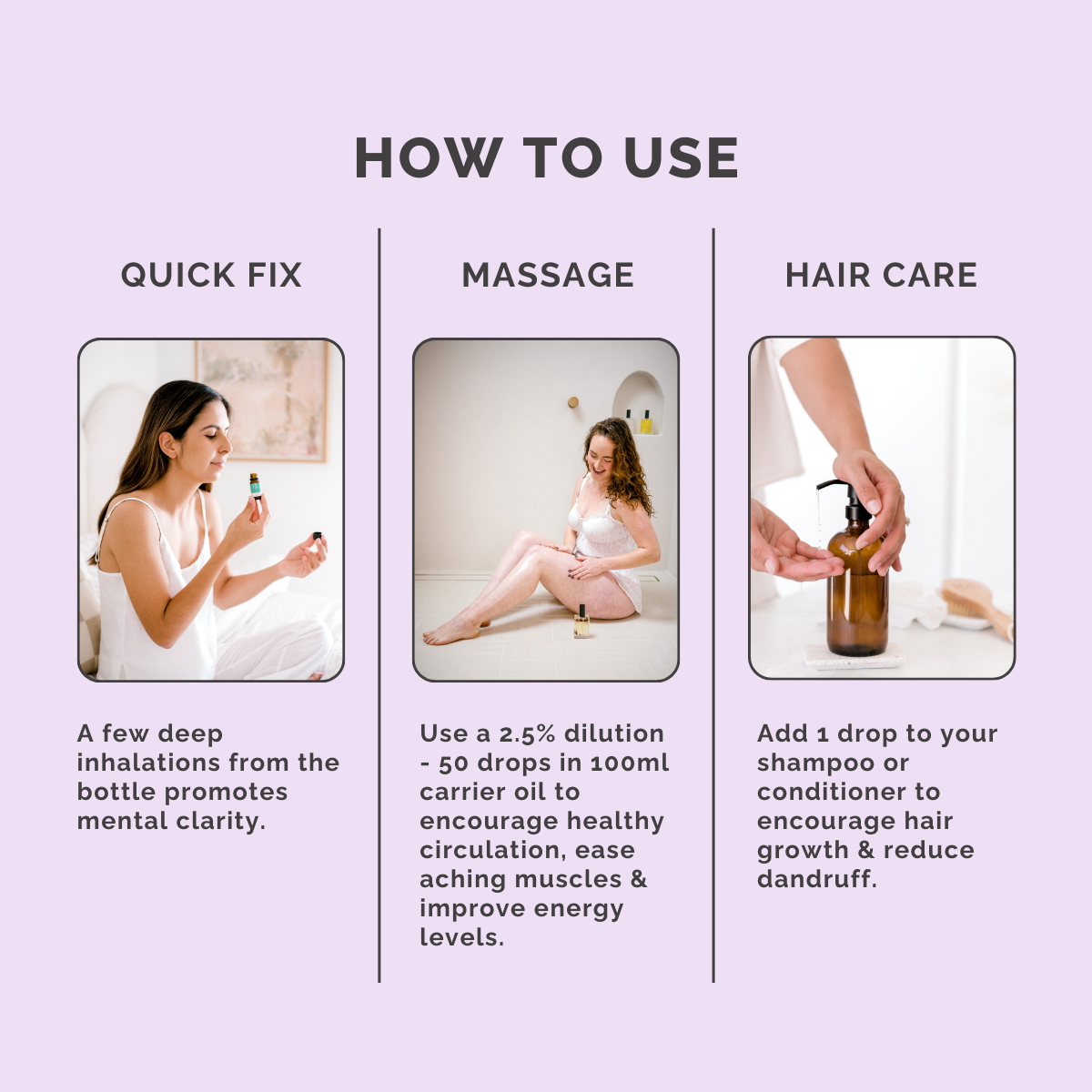 HOW TO USE

QUICK FIX

A few deep inhalations from the bottle promotes mental clarity.

MASSAGE

Use a 2.5% dilution - 50 drops in 100ml carrier oil to encourage healthy circulation, ease aching muscles & improve energy levels.

HAIR CARE

Add 1 drop to your shampoo or conditioner to encourage hair growth & reduce dandruff.