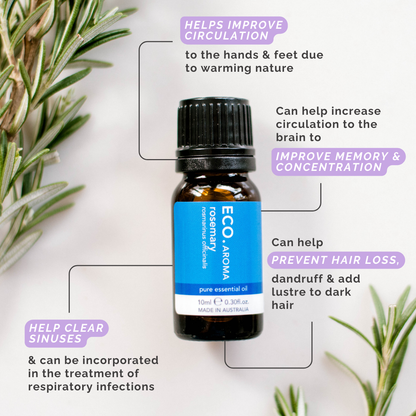 HELPS IMPROVE CIRCULATION

to the hands & feet due to warming nature

Can help increase circulation to the brain to

IMPROVE MEMORY & CONCENTRATION

ECO. AROMA
rosemary
rosmarinus officinalis

pure essential oil

10ml ℮ 0.30fl.oz.
MADE IN AUSTRALIA

Can help

PREVENT HAIR LOSS,

dandruff & add lustre to dark hair

HELP CLEAR SINUSES

& can be incorporated in the treatment of respiratory infections