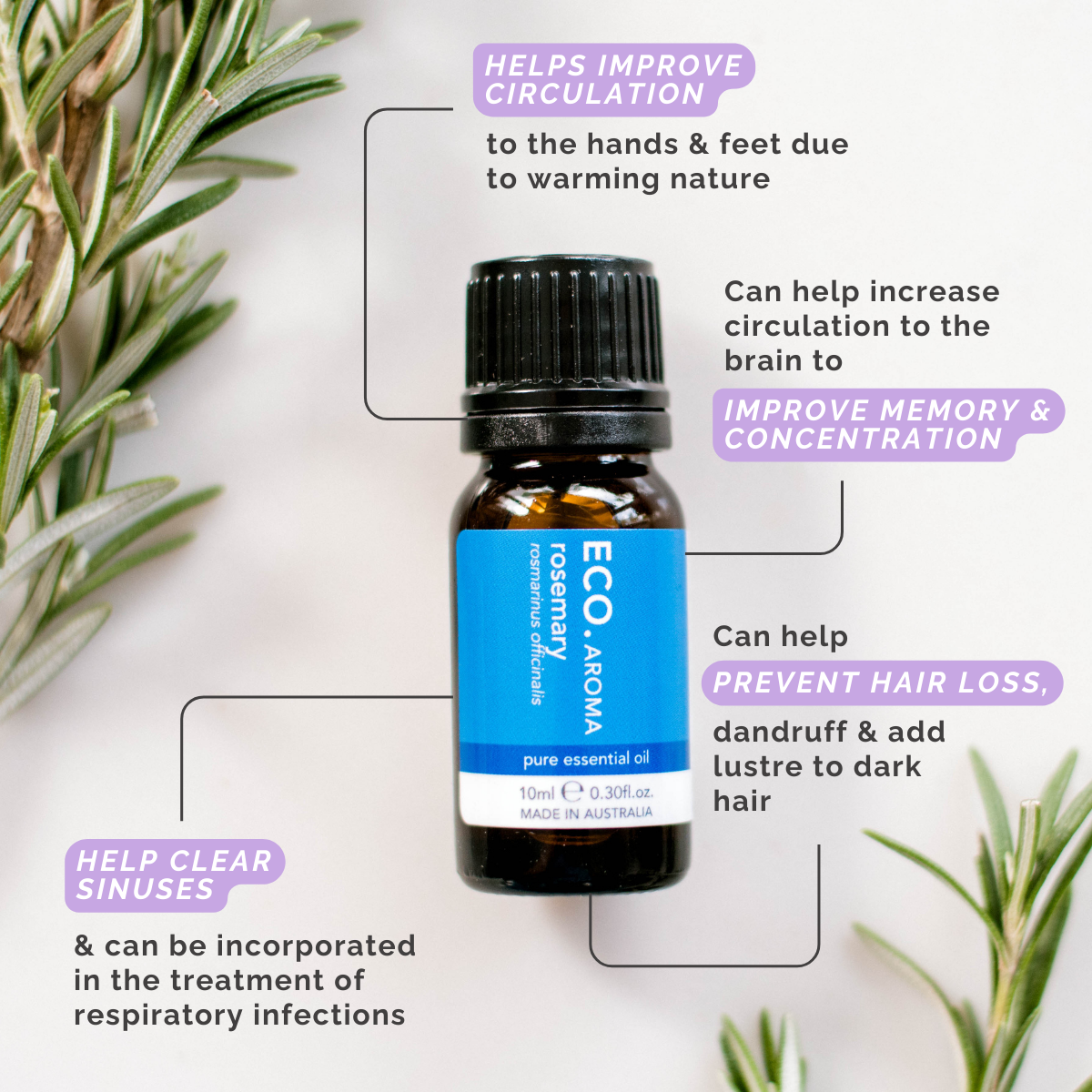 HELPS IMPROVE CIRCULATION

to the hands & feet due to warming nature

Can help increase circulation to the brain to

IMPROVE MEMORY & CONCENTRATION

ECO. AROMA
rosemary
rosmarinus officinalis
pure essential oil
10ml ℮ 0.30fl.oz.
MADE IN AUSTRALIA

Can help

PREVENT HAIR LOSS,

dandruff & add lustre to dark hair

HELP CLEAR SINUSES

& can be incorporated in the treatment of respiratory infections