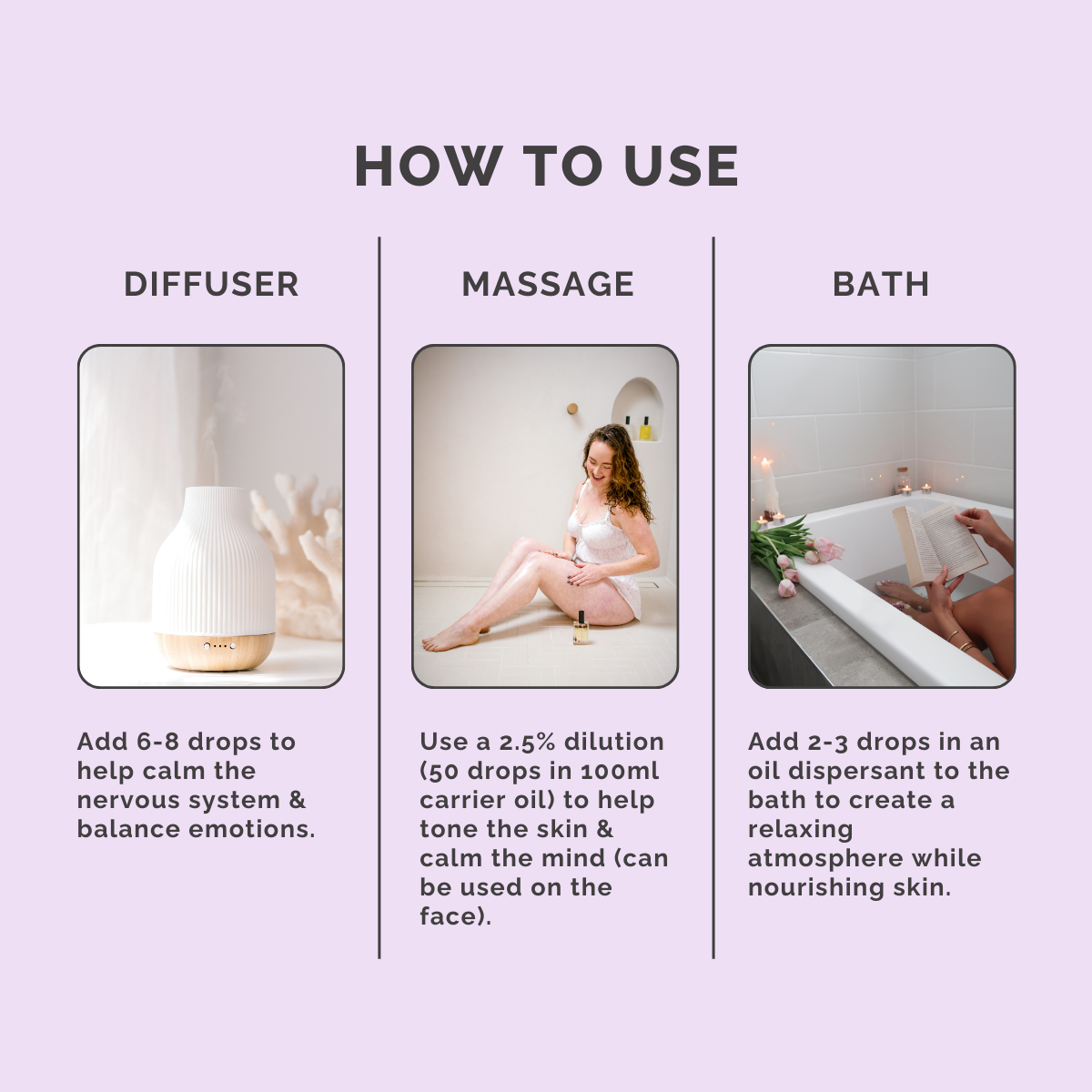 HOW TO USE

DIFFUSER

Add 6-8 drops to help calm the nervous system & balance emotions.

MASSAGE

Use a 2.5% dilution (50 drops in 100ml carrier oil) to help tone the skin & calm the mind (can be used on the face).

BATH

Add 2-3 drops in an oil dispersant to the bath to create a relaxing atmosphere while nourishing skin.