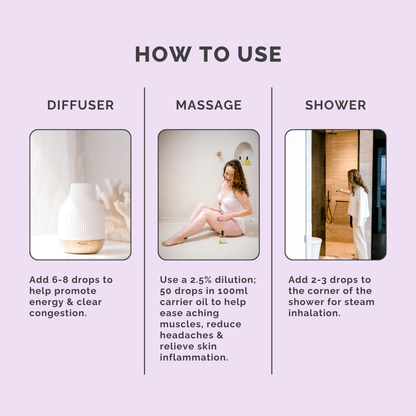 HOW TO USE

DIFFUSER

Add 6-8 drops to help promote energy & clear congestion.

MASSAGE

Use a 2.5% dilution; 50 drops in 100ml carrier oil to help ease aching muscles, reduce headaches & relieve skin inflammation.

SHOWER

Add 2-3 drops to the corner of the shower for steam inhalation.