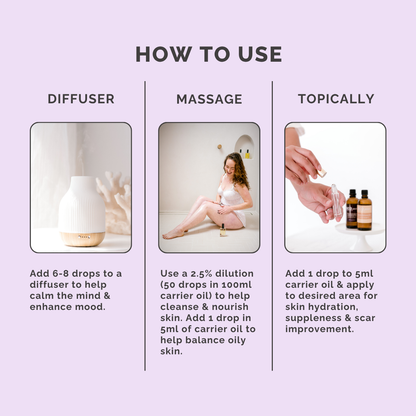 HOW TO USE

DIFFUSER

Add 6-8 drops to a diffuser to help calm the mind & enhance mood.

MASSAGE

Use a 2.5% dilution (50 drops in 100ml carrier oil) to help cleanse & nourish skin. Add 1 drop in 5ml of carrier oil to help balance oily skin.

TOPICALLY

Add 1 drop to 5ml carrier oil & apply to desired area for skin hydration, suppleness & scar improvement.