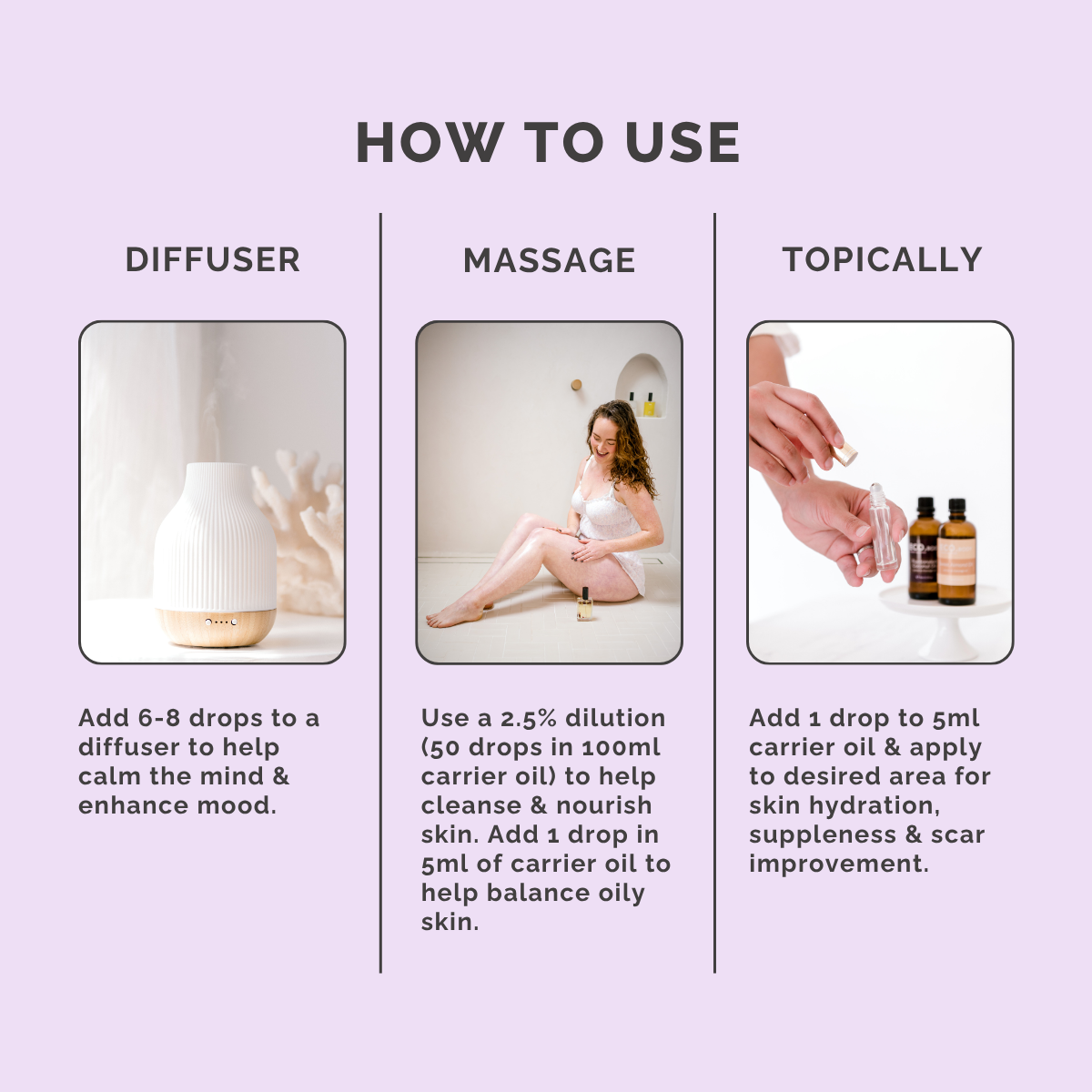 HOW TO USE

DIFFUSER

Add 6-8 drops to a diffuser to help calm the mind & enhance mood.

MASSAGE

Use a 2.5% dilution (50 drops in 100ml carrier oil) to help cleanse & nourish skin. Add 1 drop in 5ml of carrier oil to help balance oily skin.

TOPICALLY

Add 1 drop to 5ml carrier oil & apply to desired area for skin hydration, suppleness & scar improvement.