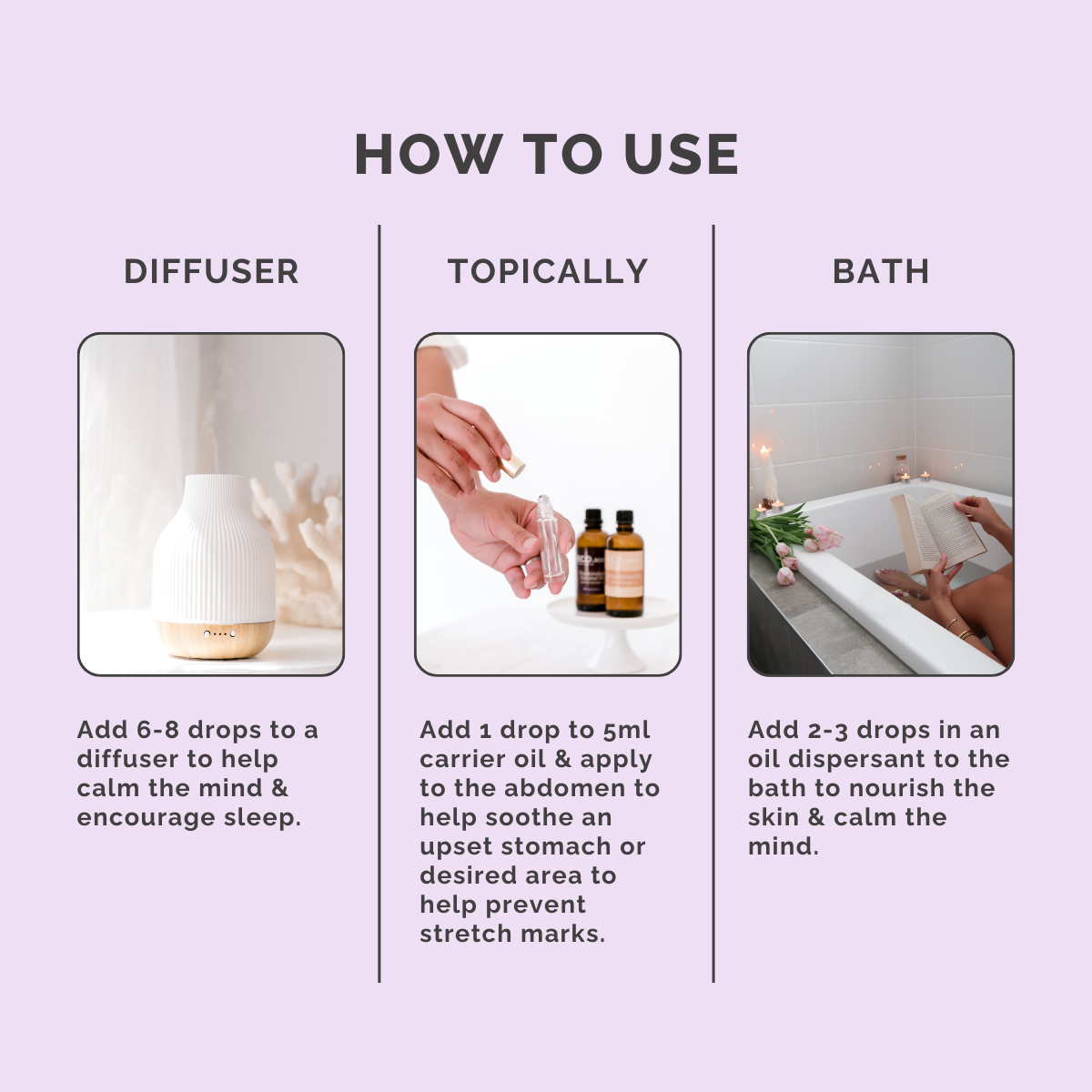 HOW TO USE

DIFFUSER

Add 6-8 drops to a diffuser to help calm the mind & encourage sleep.

TOPICALLY

Add 1 drop to 5ml carrier oil & apply to the abdomen to help soothe an upset stomach or desired area to help prevent stretch marks.

BATH

Add 2-3 drops in an oil dispersant to the bath to nourish the skin & calm the mind.