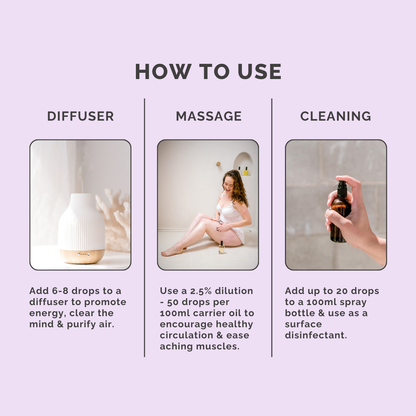 HOW TO USE

DIFFUSER

Add 6-8 drops to a diffuser to promote energy, clear the mind & purify air.

MASSAGE

Use a 2.5% dilution - 50 drops per 100ml carrier oil to encourage healthy circulation & ease aching muscles.

CLEANING

Add up to 20 drops to a 100ml spray bottle & use as a surface disinfectant.