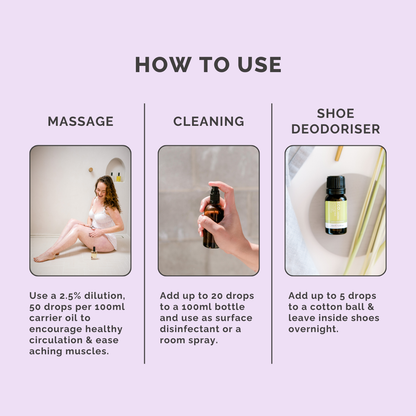 HOW TO USE

MASSAGE

Use a 2.5% dilution, 50 drops per 100ml carrier oil to encourage healthy circulation & ease aching muscles.

CLEANING

Add up to 20 drops to a 100ml bottle and use as surface disinfectant or a room spray.

SHOE DEODORISER

Add up to 5 drops to a cotton ball & leave inside shoes overnight.