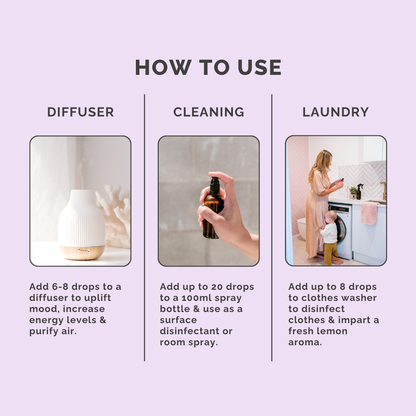 HOW TO USE

DIFFUSER

Add 6-8 drops to a diffuser to uplift mood, increase energy levels & purify air.

CLEANING

Add up to 20 drops to a 100ml spray bottle & use as a surface disinfectant or room spray.

LAUNDRY

Add up to 8 drops to clothes washer to disinfect clothes & impart a fresh lemon aroma.