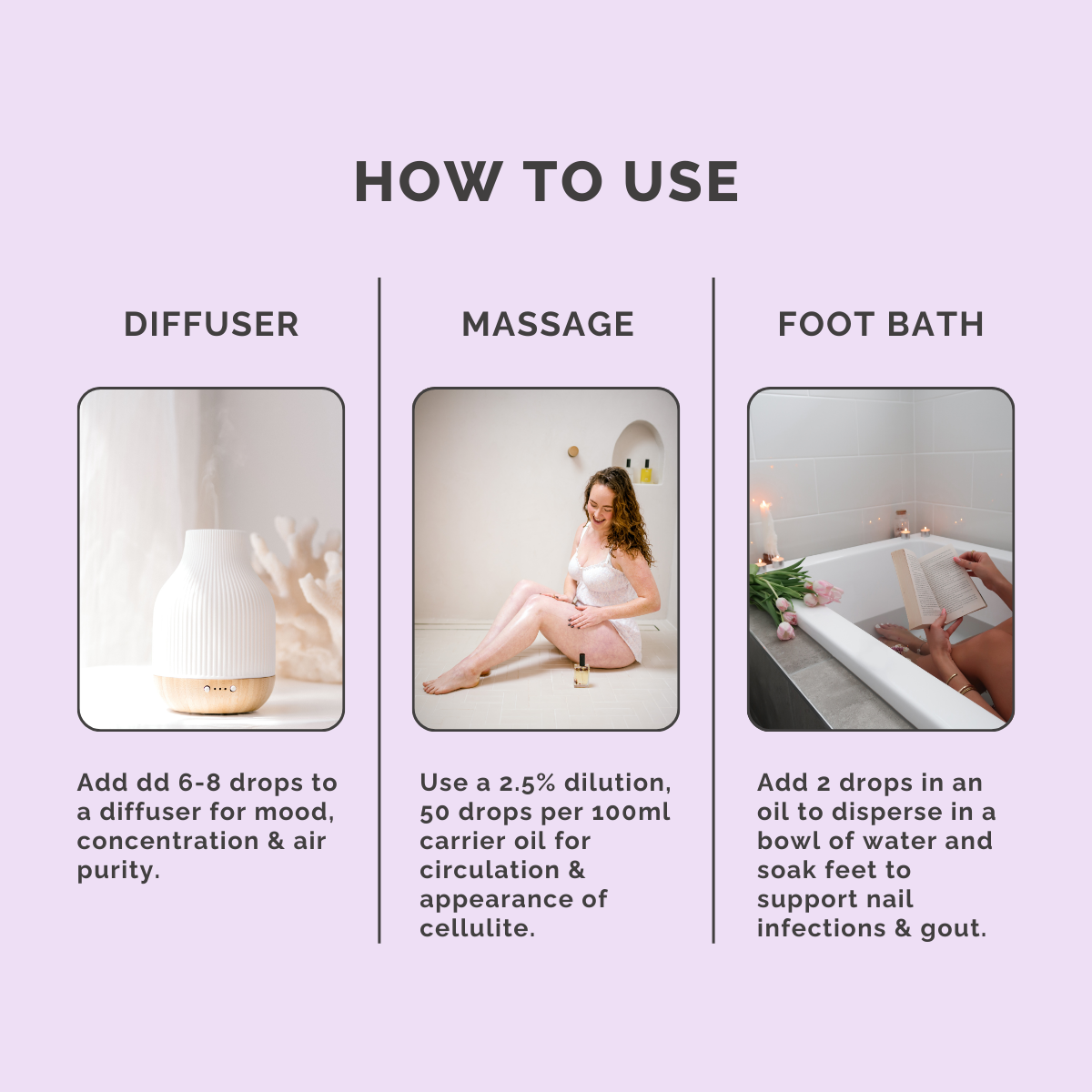 HOW TO USE

DIFFUSER

Add dd 6-8 drops to a diffuser for mood, concentration & air purity.

MASSAGE

Use a 2.5% dilution, 50 drops per 100ml carrier oil for circulation & appearance of cellulite.

FOOT BATH

Add 2 drops in an oil to disperse in a bowl of water and soak feet to support nail infections & gout.