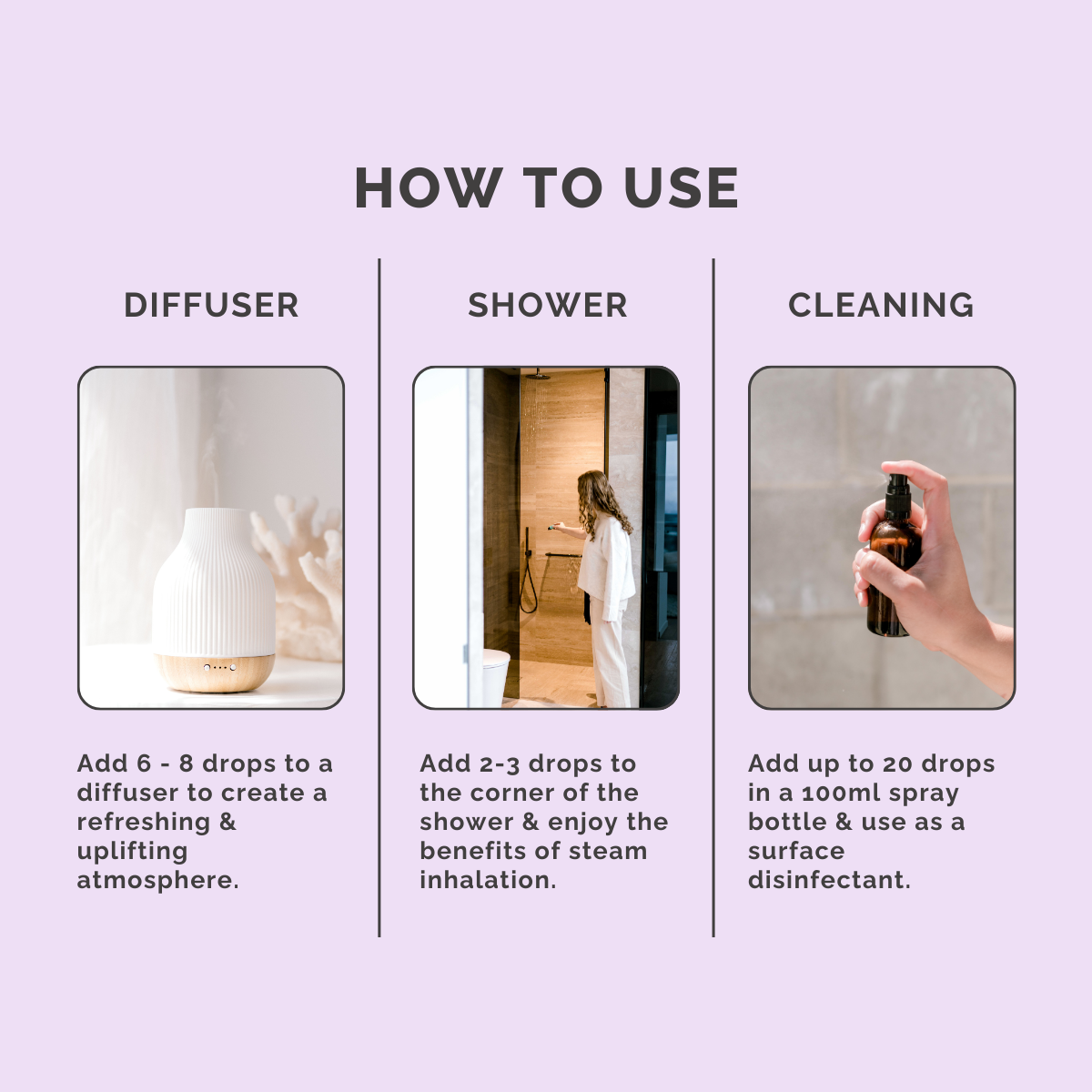 HOW TO USE

DIFFUSER

Add 6 - 8 drops to a diffuser to create a refreshing & uplifting atmosphere.

SHOWER

Add 2-3 drops to the corner of the shower & enjoy the benefits of steam inhalation.

CLEANING

Add up to 20 drops in a 100ml spray bottle & use as a surface disinfectant.