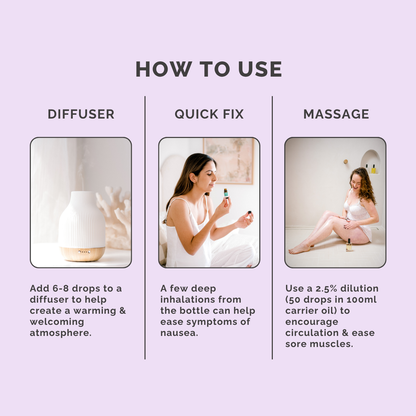 HOW TO USE

DIFFUSER

Add 6-8 drops to a diffuser to help create a warming & welcoming atmosphere.

QUICK FIX

A few deep inhalations from the bottle can help ease symptoms of nausea.

MASSAGE

Use a 2.5% dilution (50 drops in 100ml carrier oil) to encourage circulation & ease sore muscles.