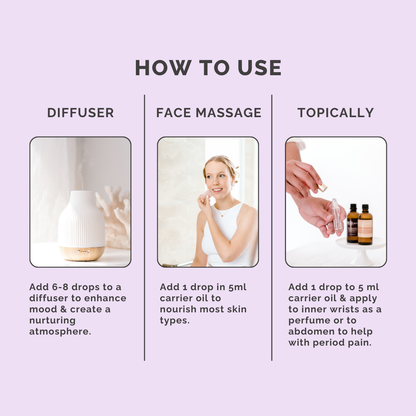 HOW TO USE

DIFFUSER

Add 6-8 drops to a diffuser to enhance mood & create a nurturing atmosphere.

FACE MASSAGE

Add 1 drop in 5ml carrier oil to nourish most skin types.

TOPICALLY

Add 1 drop to 5 ml carrier oil & apply to inner wrists as a perfume or to abdomen to help with period pain.