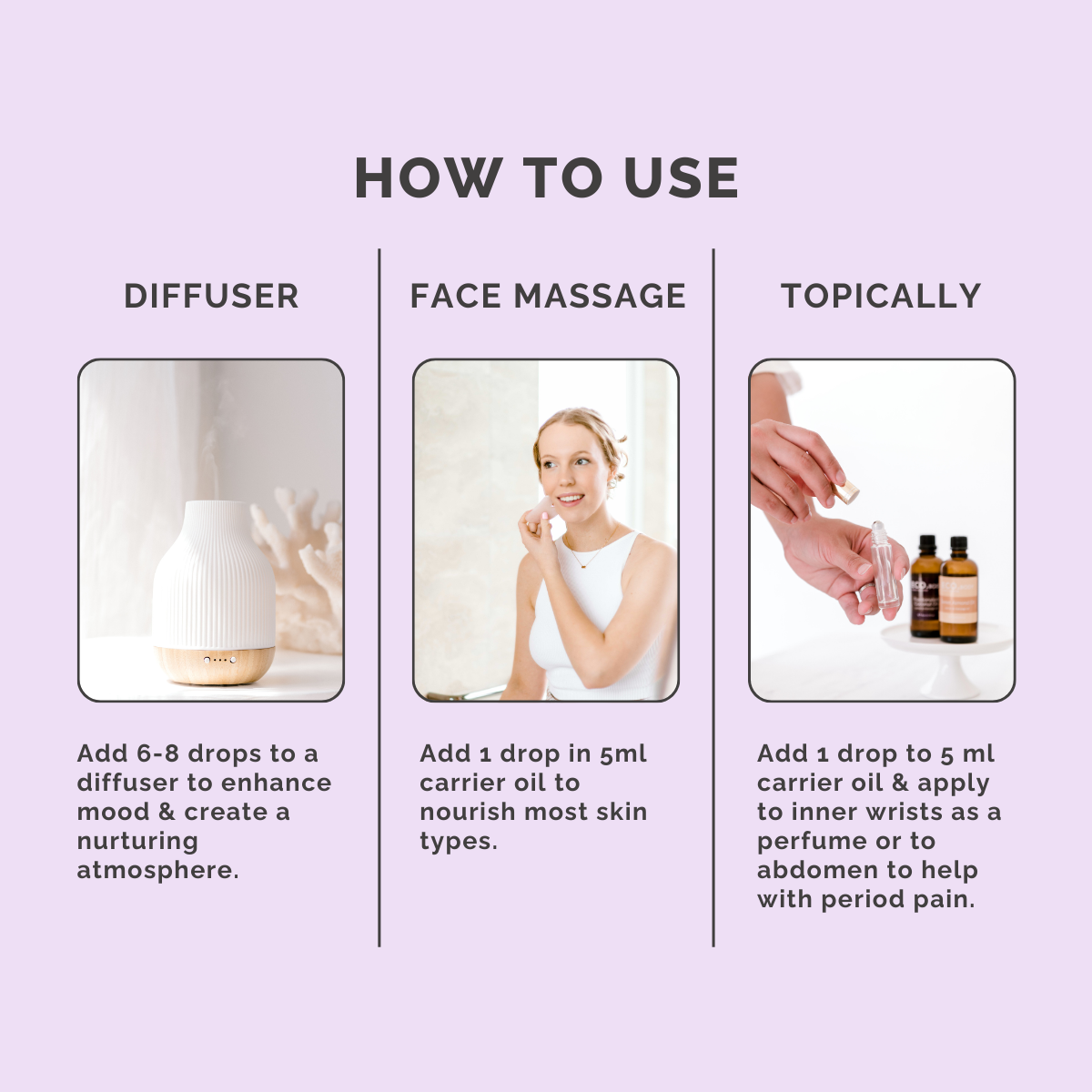 HOW TO USE

DIFFUSER

Add 6-8 drops to a diffuser to enhance mood & create a nurturing atmosphere.

FACE MASSAGE

Add 1 drop in 5ml carrier oil to nourish most skin types.

TOPICALLY

Add 1 drop to 5 ml carrier oil & apply to inner wrists as a perfume or to abdomen to help with period pain.