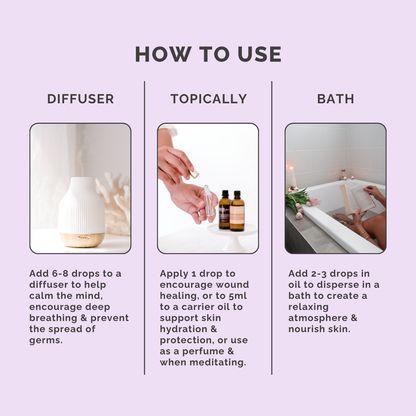 HOW TO USE

DIFFUSER

Add 6-8 drops to a diffuser to help calm the mind, encourage deep breathing & prevent the spread of germs.

TOPICALLY

Apply 1 drop to encourage wound healing, or to 5ml to a carrier oil to support skin hydration & protection, or use as a perfume & when meditating.

BATH

Add 2-3 drops in oil to disperse in a bath to create a relaxing atmosphere & nourish skin.