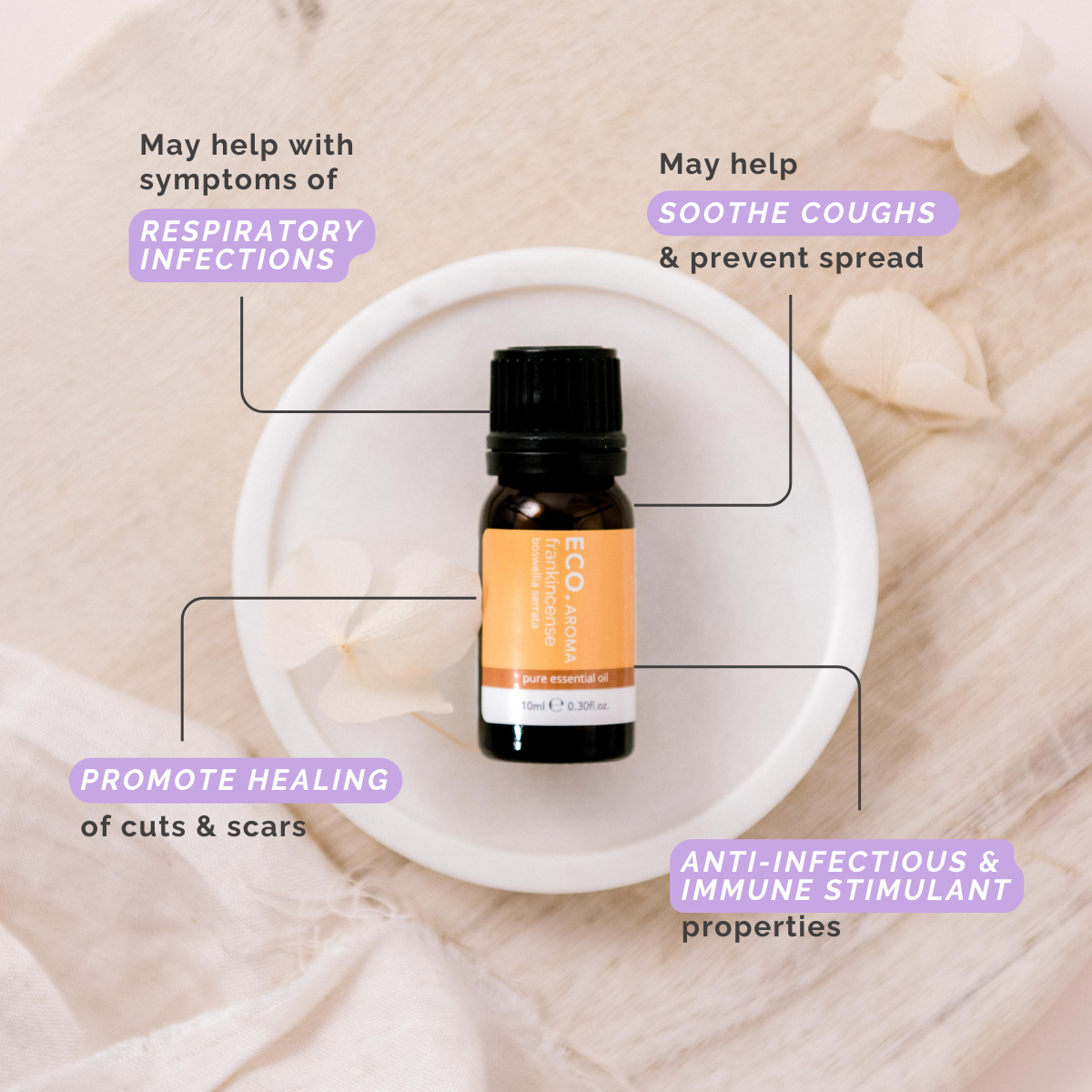 May help with symptoms of
RESPIRATORY INFECTIONS

May help
SOOTHE COUGHS
& prevent spread

ECO. AROMA
frankincense
boswellia serrata
pure essential oil
10ml ℮ 0.30fl.oz.

PROMOTE HEALING
of cuts & scars

ANTI-INFECTIOUS & IMMUNE STIMULANT
properties